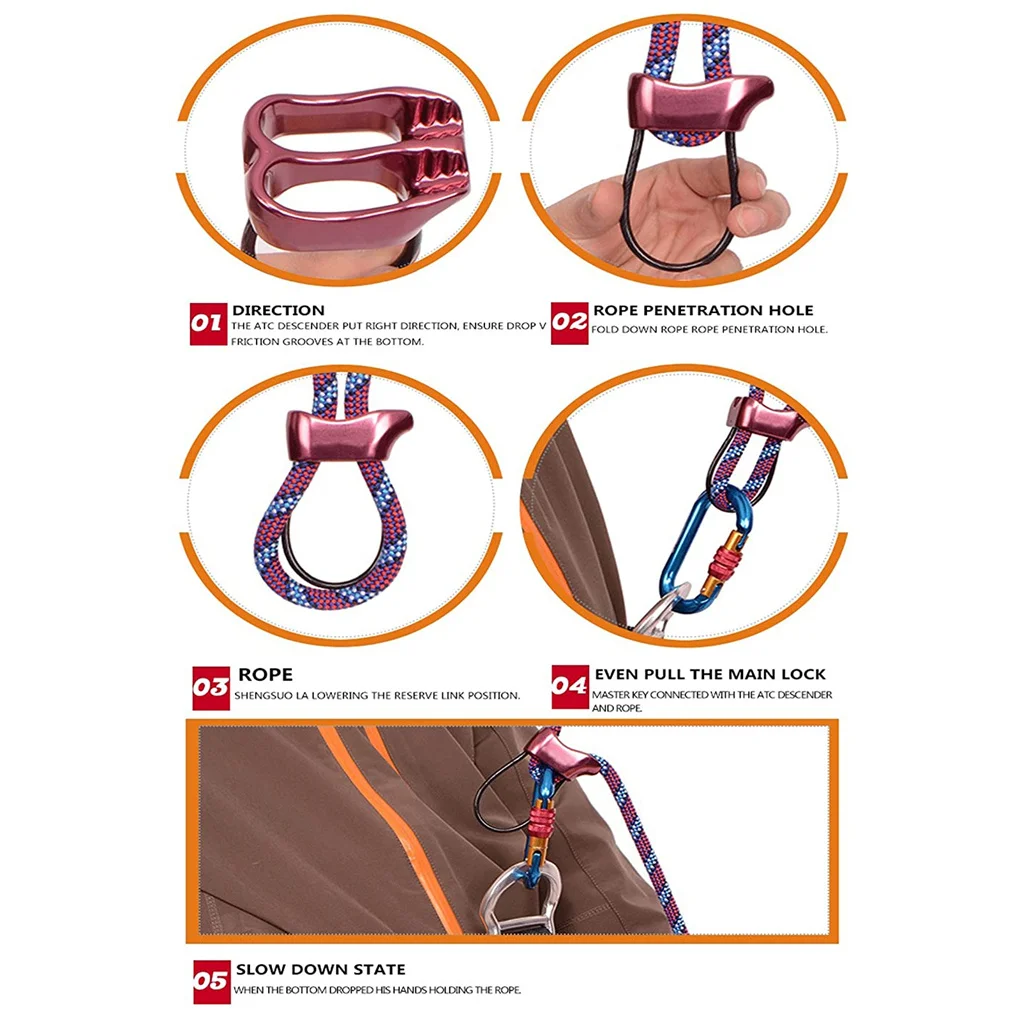 01 DIRECTION
THE ATC DESCENDER PUT RIGHT DIRECTION, ENSURE DROP V FRICTION GROOVES AT THE BOTTOM.

02 ROPE PENETRATION HOLE
FOLD DOWN ROPE ROPE PENETRATION HOLE.

03 ROPE
SHENGSUO LA LOWERING THE RESERVE LINK POSITION.

04 EVEN PULL THE MAIN LOCK
MASTER KEY CONNECTED WITH THE ATC DESCENDER AND ROPE.

05 SLOW DOWN STATE
WHEN THE BOTTOM DROPPED HIS HANDS HOLDING THE ROPE.