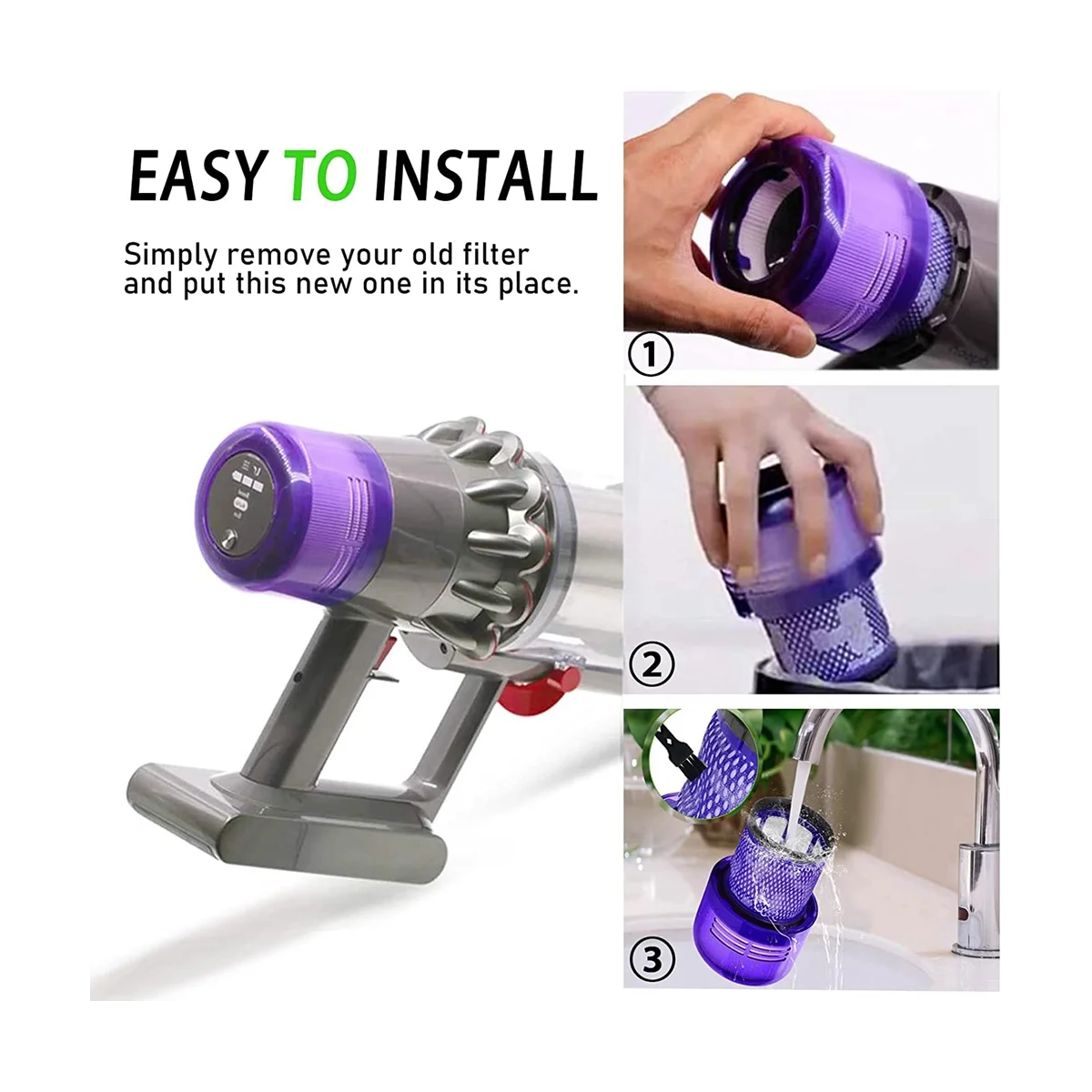 EASY TO INSTALL

Simply remove your old filter and put this new one in its place.

①

②

③