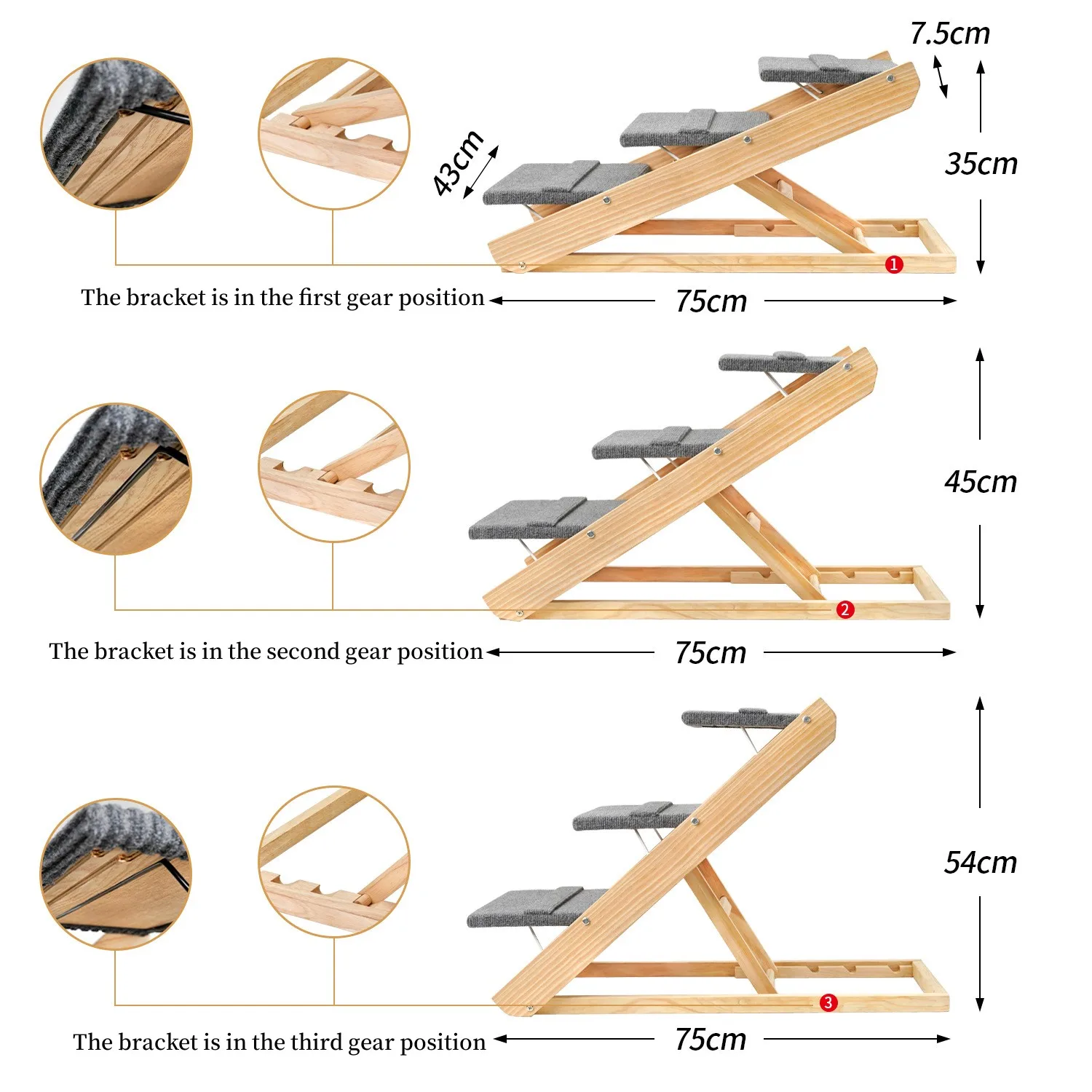 7.5cm

43cm

35cm

1

The bracket is in the first gear position

75cm

45cm

2

The bracket is in the second gear position

75cm

54cm

3

The bracket is in the third gear position

75cm