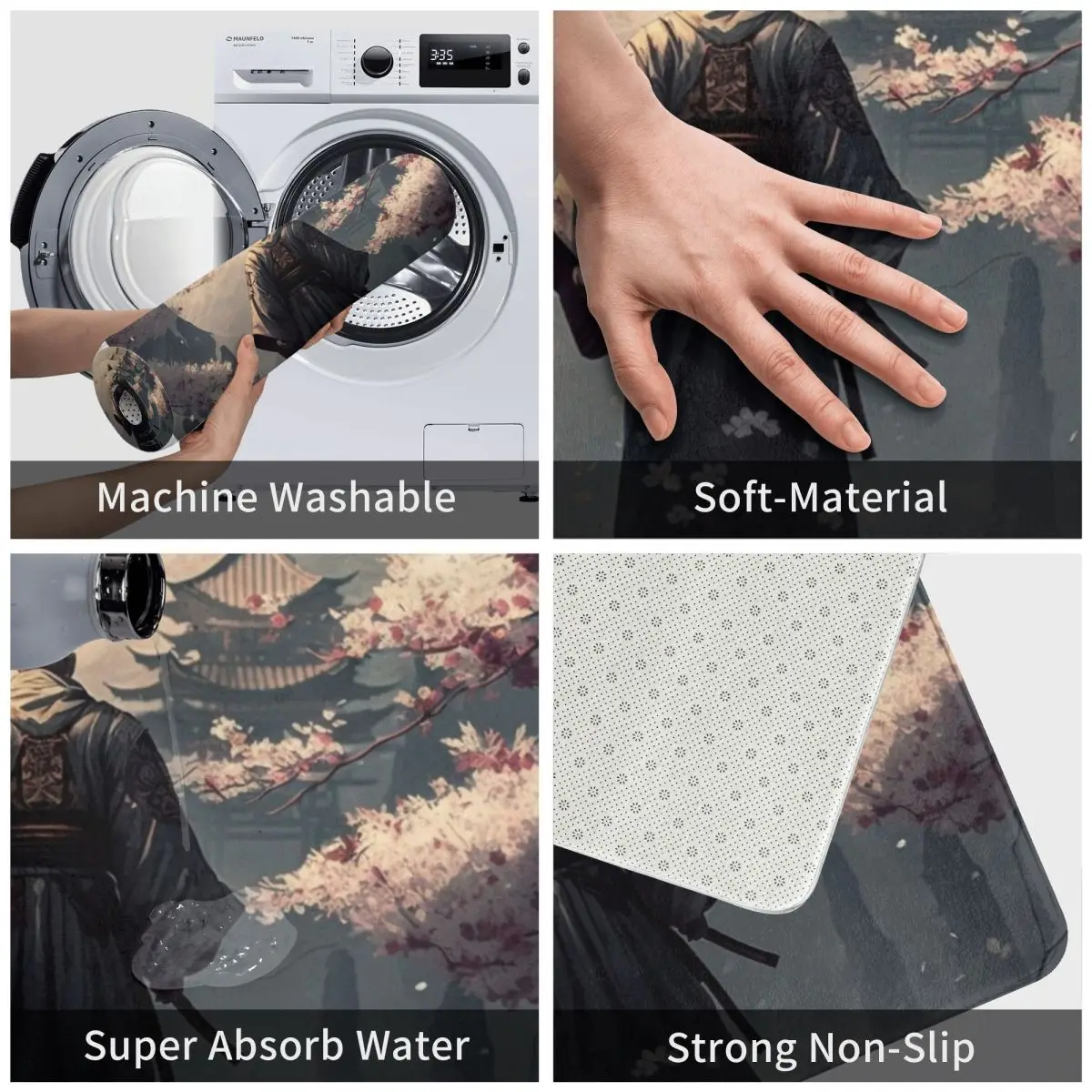 MAUNFELD

3:35

Machine Washable

Soft-Material

Super Absorb Water

Strong Non-Slip