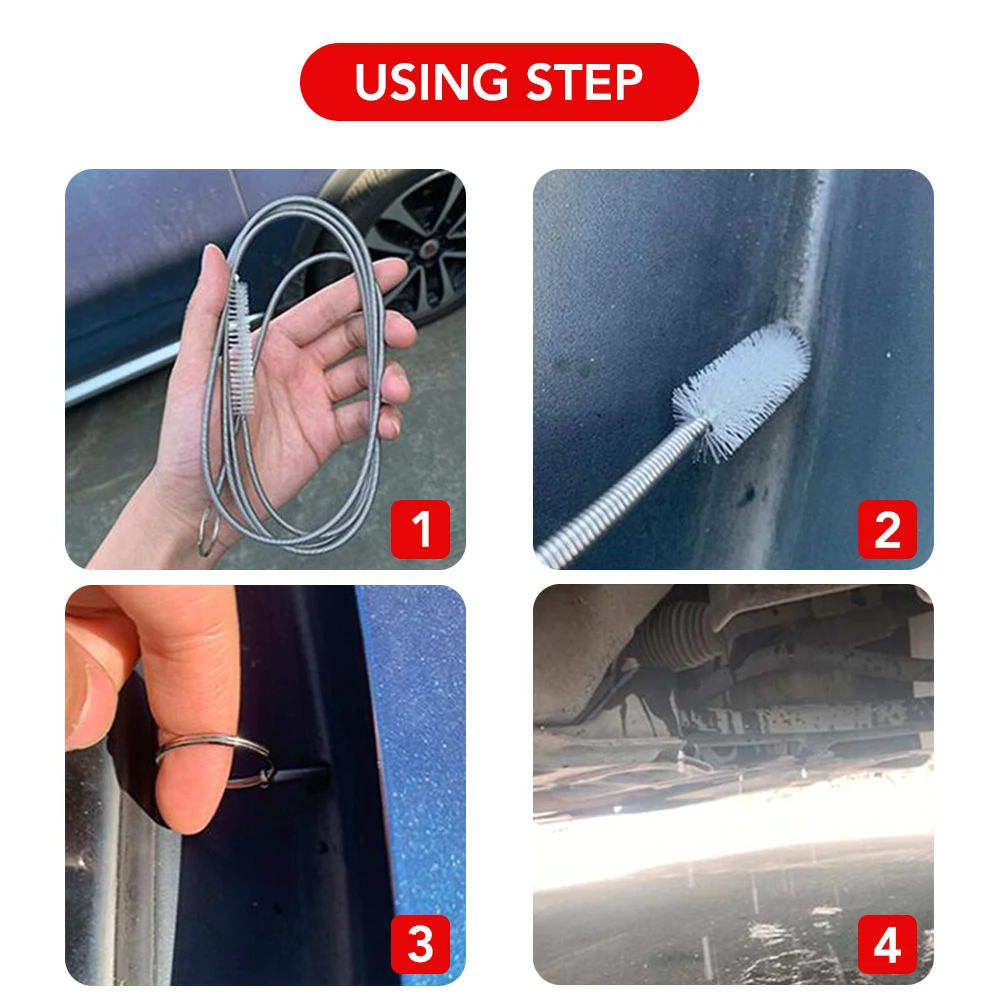 USING STEP

1

2

3

4