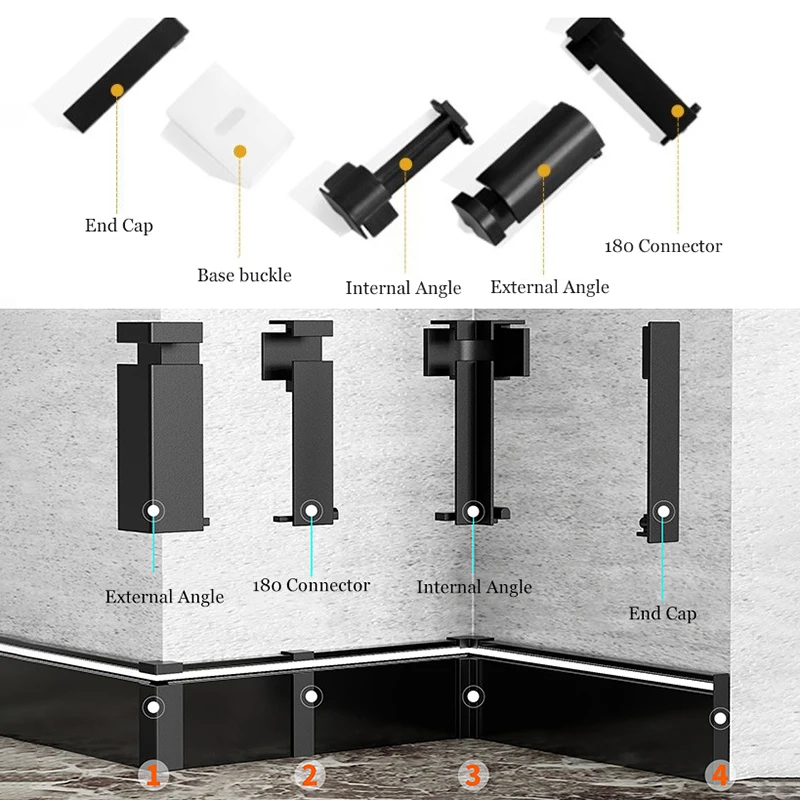 End Cap

Base buckle

Internal Angle

External Angle

180 Connector

External Angle

180 Connector

Internal Angle

End Cap

1

2

3

4