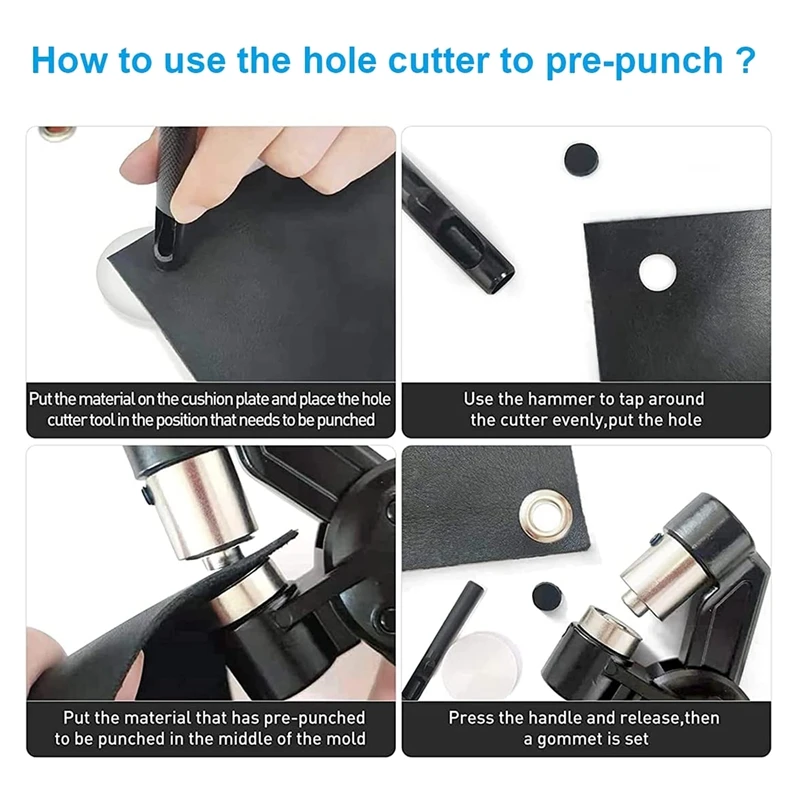 How to use the hole cutter to pre-punch ?

Put the material on the cushion plate and place the hole cutter tool in the position that needs to be punched

Use the hammer to tap around the cutter evenly,put the hole

Put the material that has pre-punched to be punched in the middle of the mold

Press the handle and release,then a gommet is set