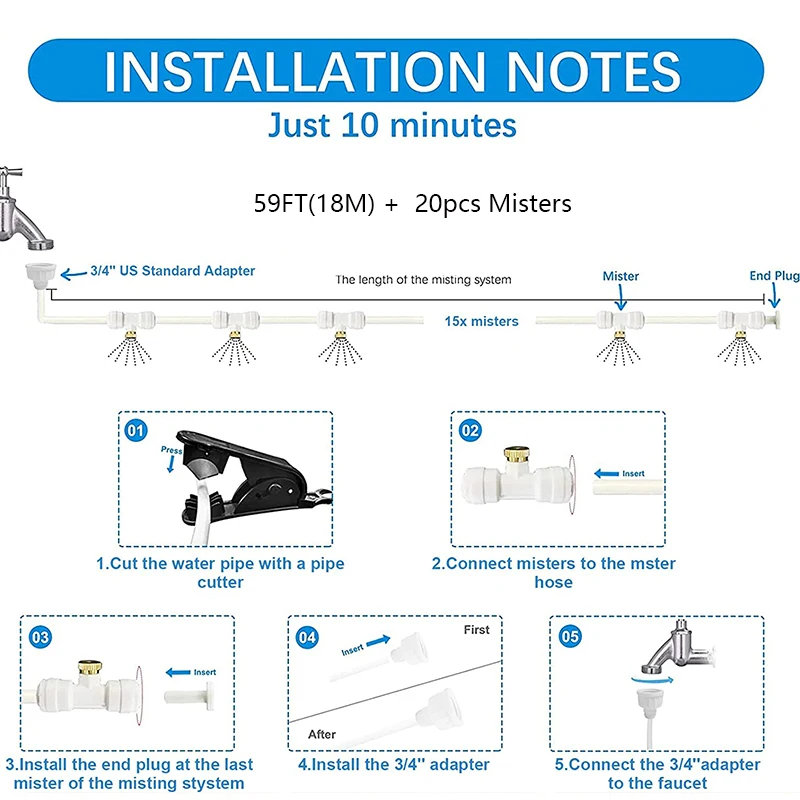 INSTALLATION NOTES

Just 10 minutes

59FT(18M) + 20pcs Misters

3/4" US Standard Adapter

The length of the misting system

Mister

End Plug

15x misters

01

Press

1.Cut the water pipe with a pipe cutter

02

Insert

2.Connect misters to the mster hose

03

Insert

3.Install the end plug at the last mister of the misting stystem

04

Insert

First

After

4.Install the 3/4'' adapter

05

5.Connect the 3/4''adapter to the faucet