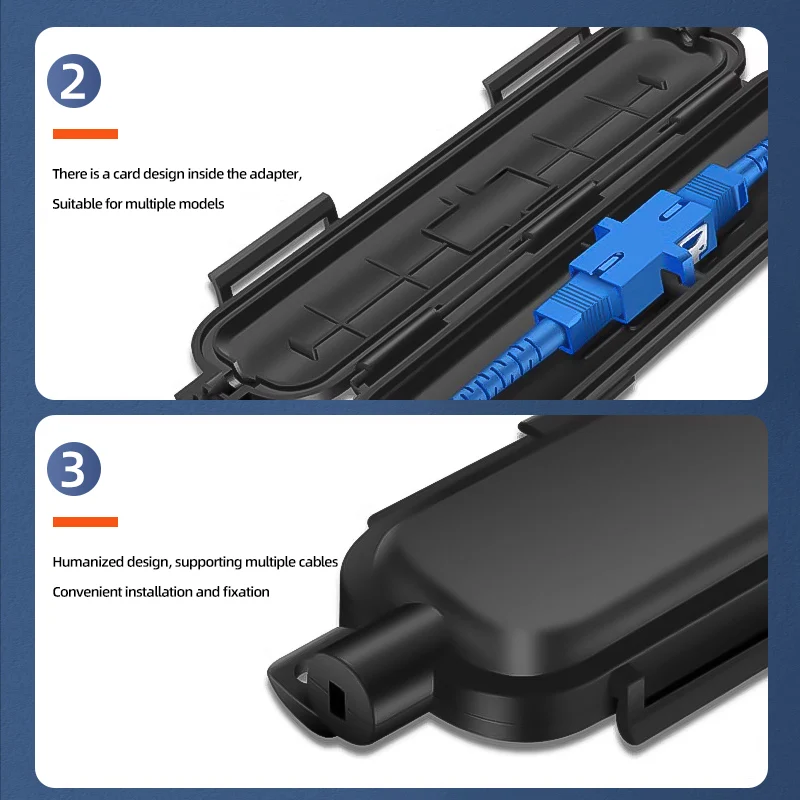 2

There is a card design inside the adapter,

Suitable for multiple models

3

Humanized design, supporting multiple cables

Convenient installation and fixation