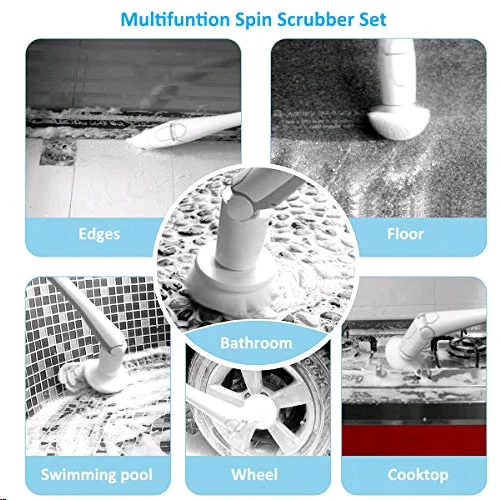 Multifuntion Spin Scrubber Set

Edges

Floor

Bathroom

Swimming pool

Wheel

Cooktop