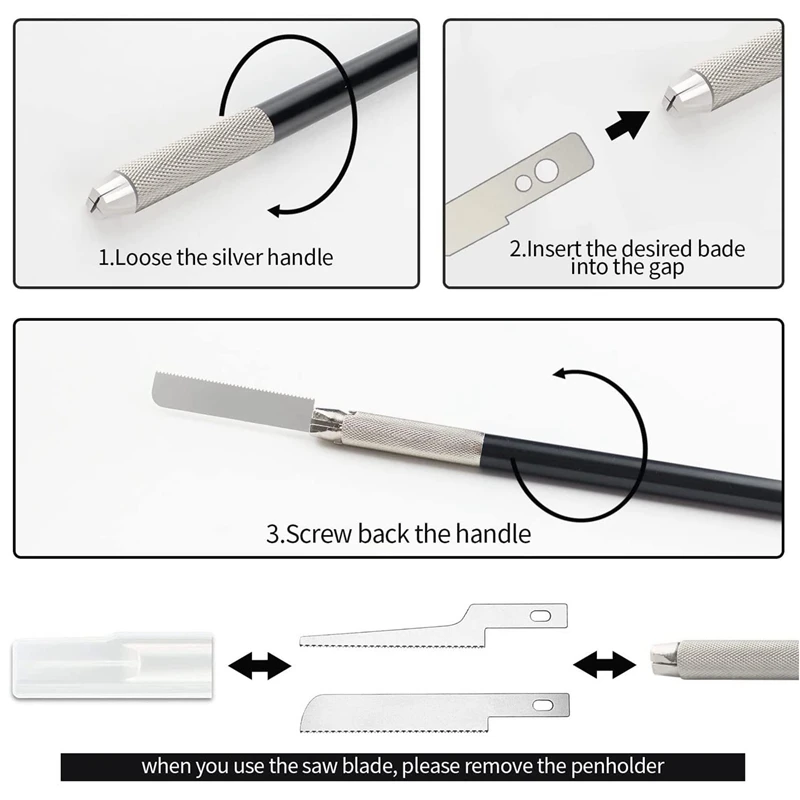 1.Loose the silver handle

2.Insert the desired bade into the gap

3.Screw back the handle

when you use the saw blade, please remove the penholder