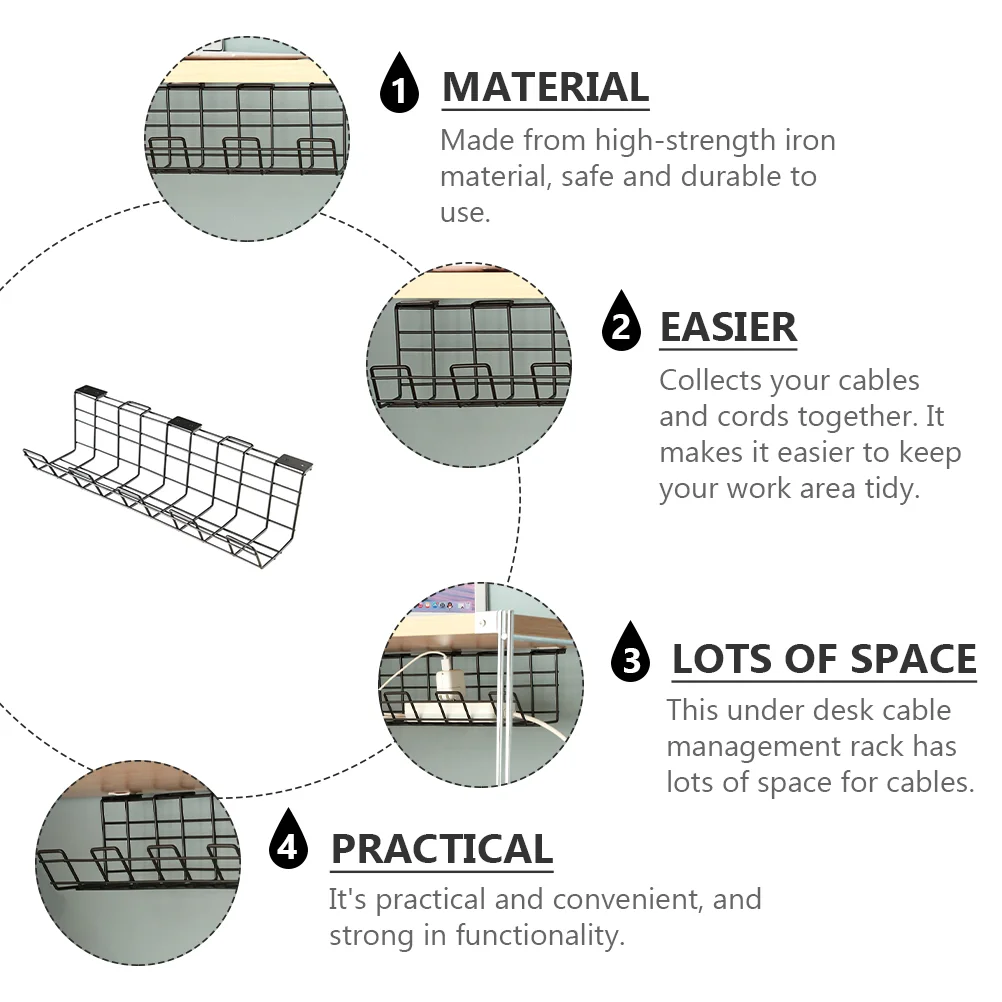 1 MATERIAL
Made from high-strength iron material, safe and durable to use.

2 EASIER
Collects your cables and cords together. It makes it easier to keep your work area tidy.

3 LOTS OF SPACE
This under desk cable management rack has lots of space for cables.

4 PRACTICAL
It's practical and convenient, and strong in functionality.