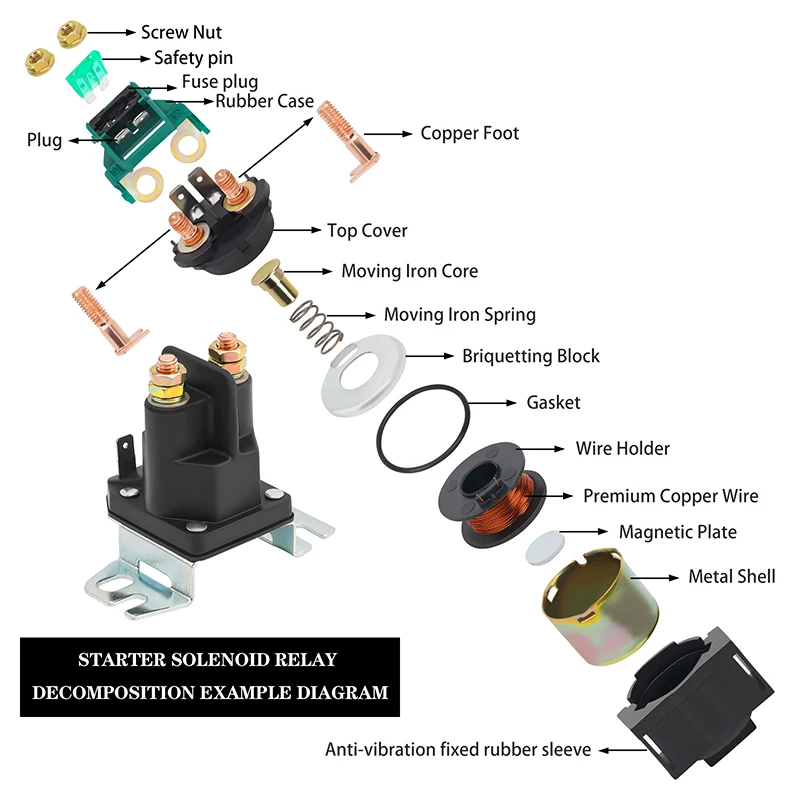 Screw Nut
Safety pin
Fuse plug
Rubber Case
Plug
Copper Foot
Top Cover
Moving Iron Core
Moving Iron Spring
Briquetting Block
Gasket
Wire Holder
Premium Copper Wire
Magnetic Plate
Metal Shell

STARTER SOLENOID RELAY
DECOMPOSITION EXAMPLE DIAGRAM

Anti-vibration fixed rubber sleeve