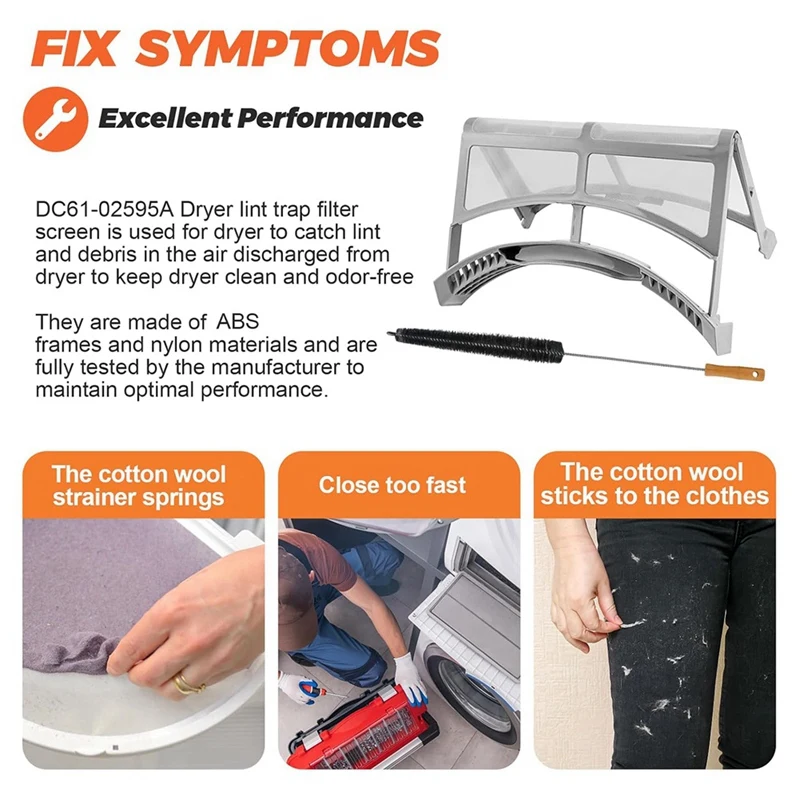 FIX SYMPTOMS

Excellent Performance

DC61-02595A Dryer lint trap filter screen is used for dryer to catch lint and debris in the air discharged from dryer to keep dryer clean and odor-free

They are made of ABS frames and nylon materials and are fully tested by the manufacturer to maintain optimal performance.

The cotton wool strainer springs

Close too fast

The cotton wool sticks to the clothes