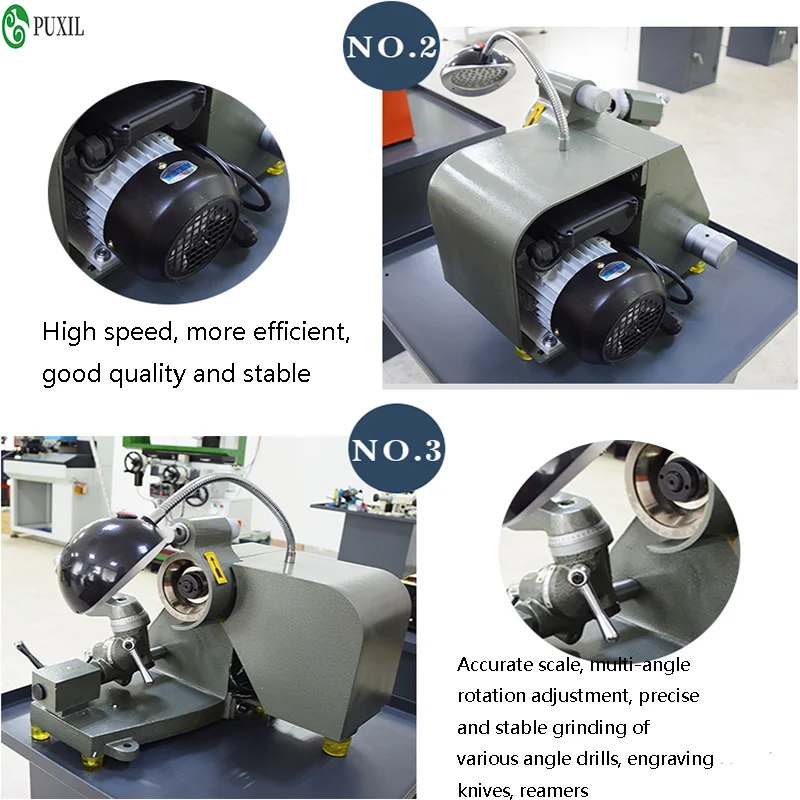 PUXIL

NO.2

High speed, more efficient, good quality and stable

NO.3

Accurate scale, multi-angle rotation adjustment, precise and stable grinding of various angle drills, engraving knives, reamers