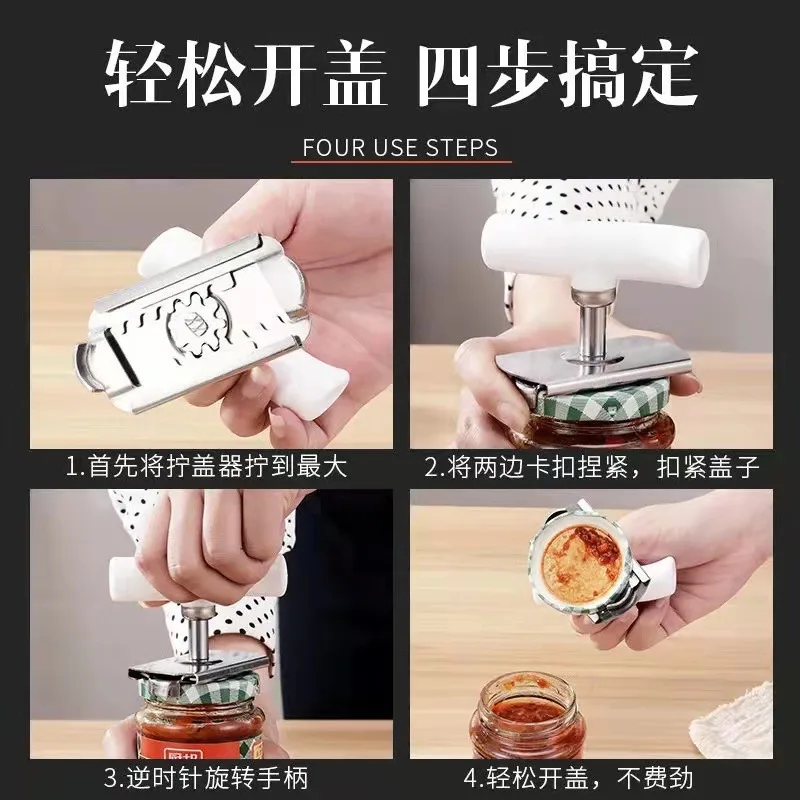 轻松开盖 四步搞定

FOUR USE STEPS

1.首先将拧盖器拧到最大

2.将两边卡扣捏紧，扣紧盖子

3.逆时针旋转手柄

4.轻松开盖，不费劲