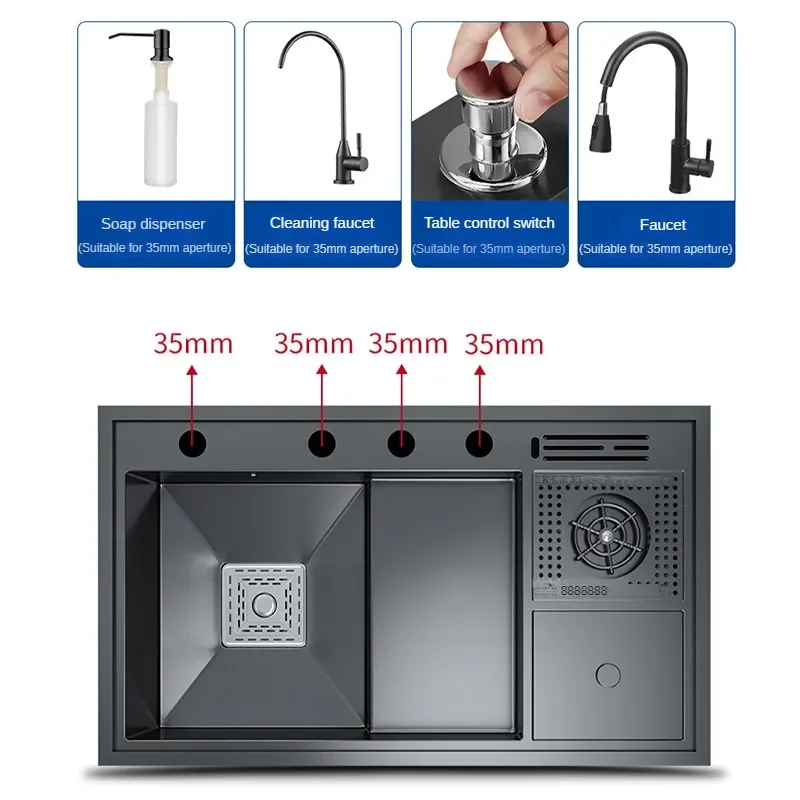 Soap dispenser
(Suitable for 35mm aperture)

Cleaning faucet
(Suitable for 35mm aperture)

Table control switch
(Suitable for 35mm aperture)

Faucet
(Suitable for 35mm aperture)

35mm 35mm 35mm 35mm

8888888