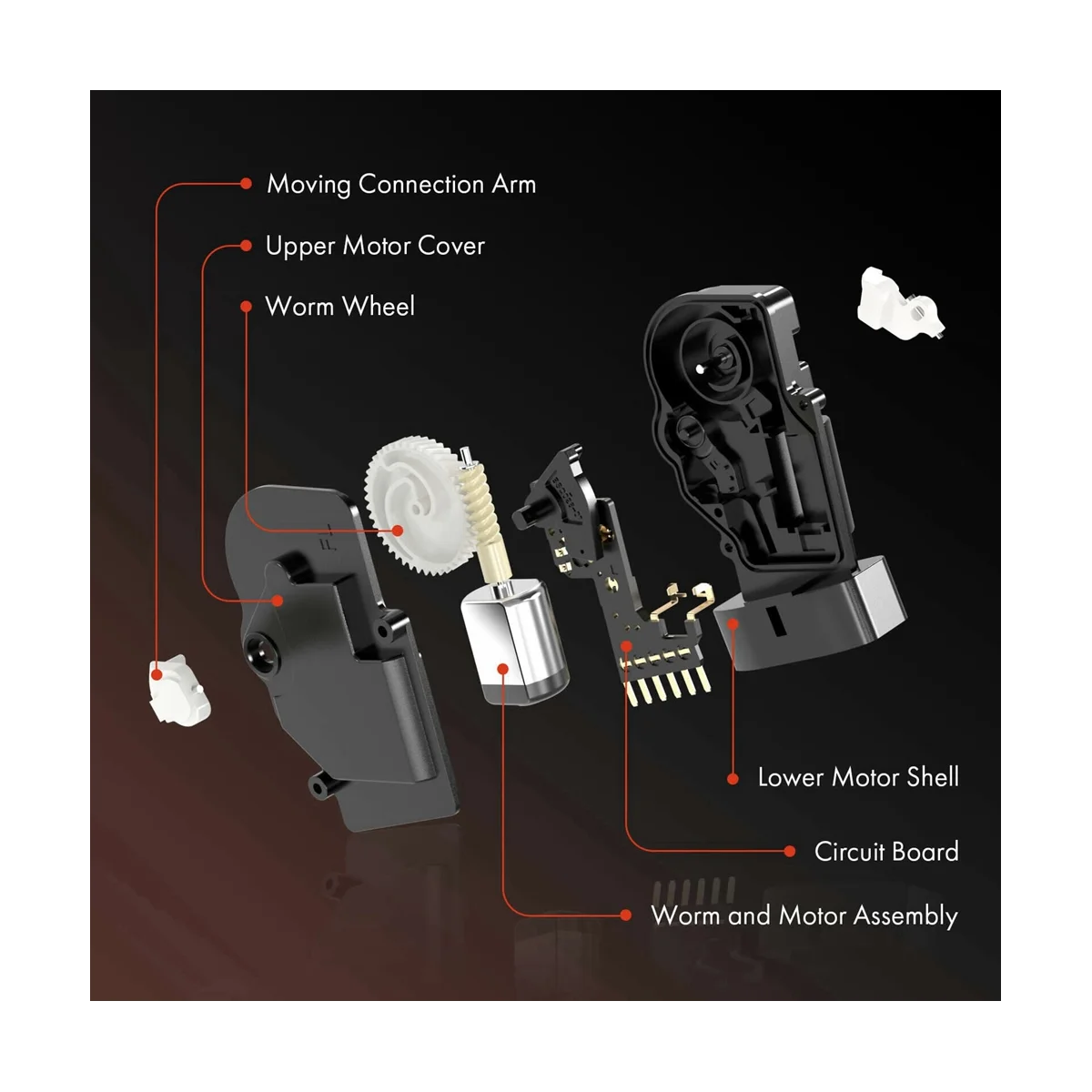 Moving Connection Arm

Upper Motor Cover

Worm Wheel

Lower Motor Shell

Circuit Board

Worm and Motor Assembly