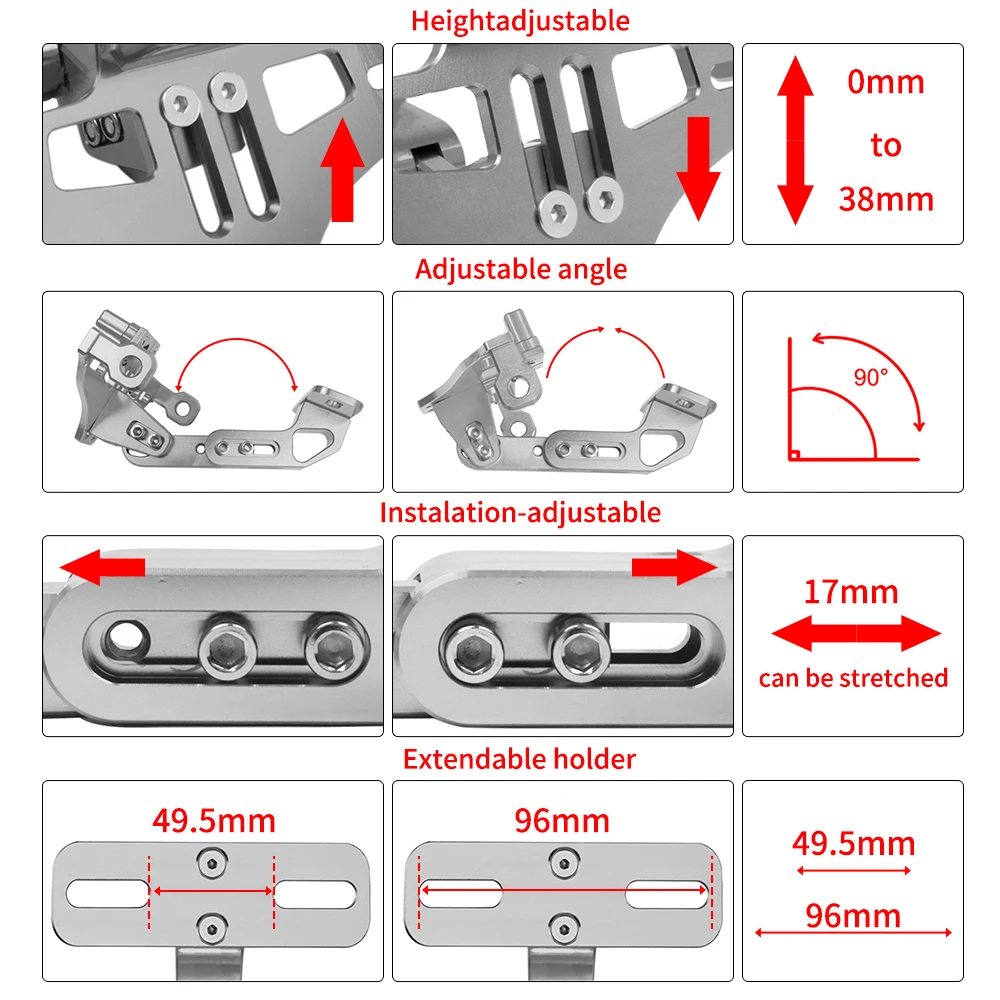 Heightadjustable

0mm
to
38mm

Adjustable angle

90°

Instalation-adjustable

17mm
can be stretched

Extendable holder

49.5mm

96mm

49.5mm
96mm