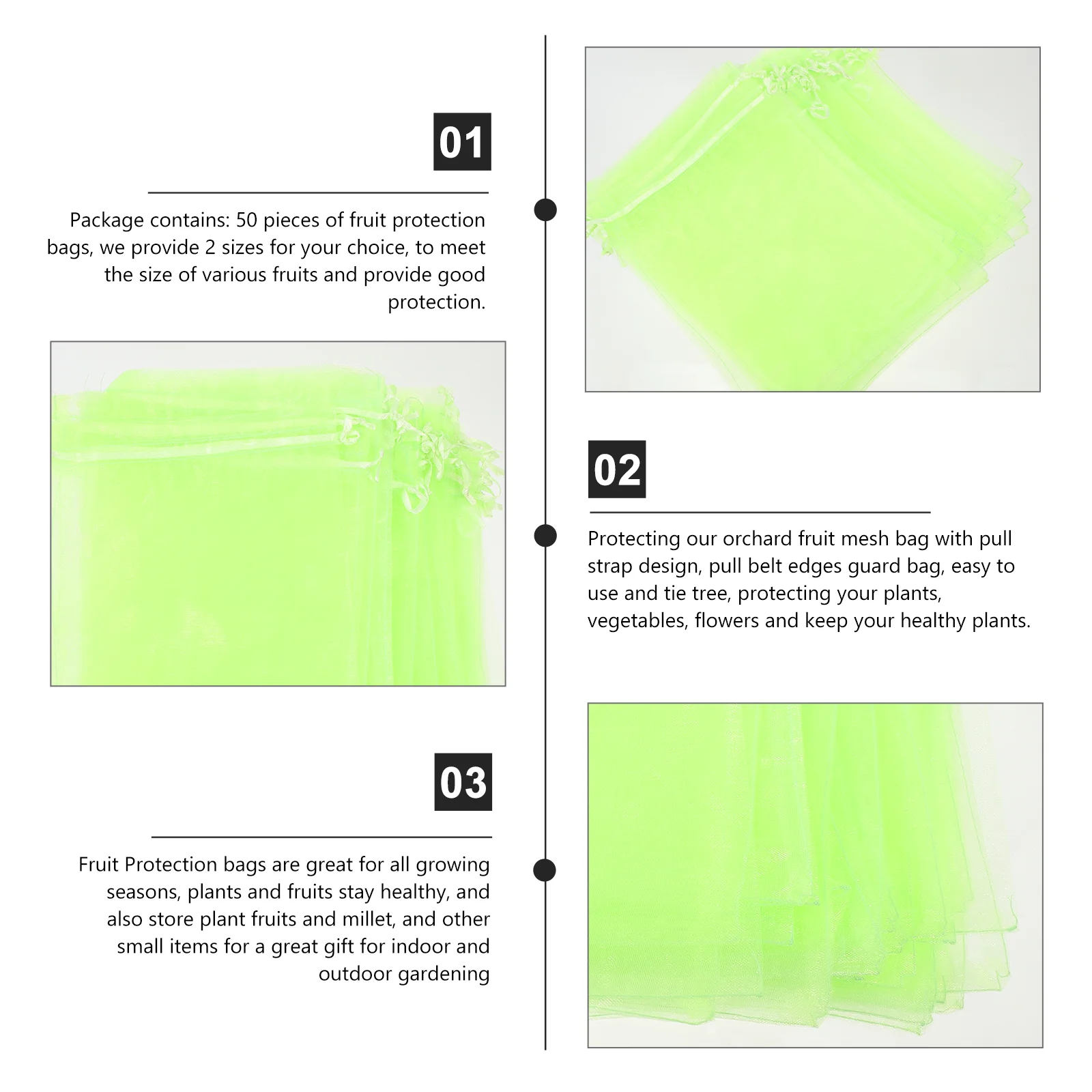 01

Package contains: 50 pieces of fruit protection bags, we provide 2 sizes for your choice, to meet the size of various fruits and provide good protection.

02

Protecting our orchard fruit mesh bag with pull strap design, pull belt edges guard bag, easy to use and tie tree, protecting your plants, vegetables, flowers and keep your healthy plants.

03

Fruit Protection bags are great for all growing seasons, plants and fruits stay healthy, and also store plant fruits and millet, and other small items for a great gift for indoor and outdoor gardening