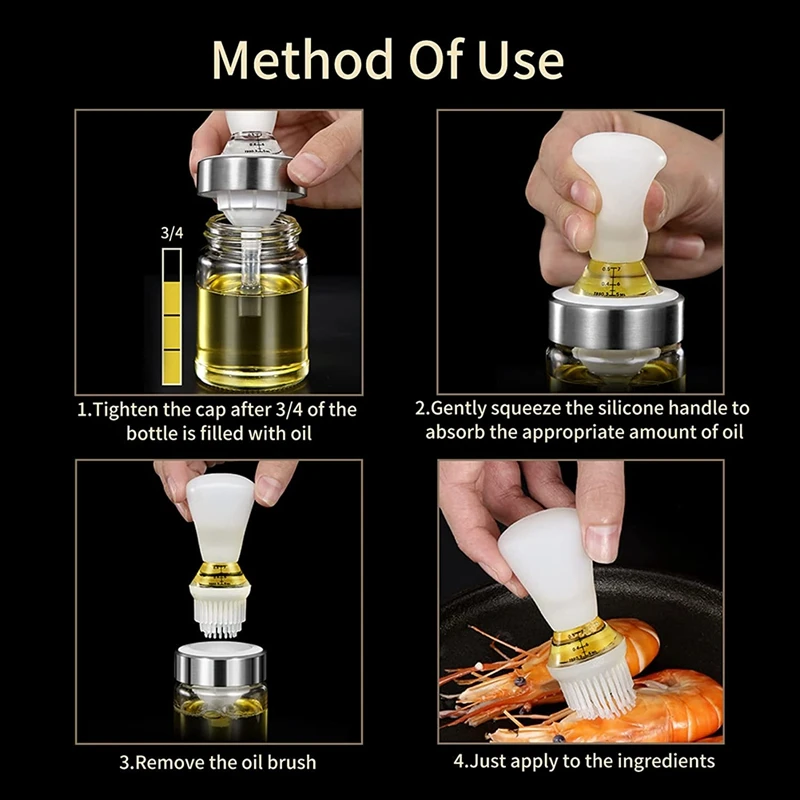 Method Of Use

3/4

1.Tighten the cap after 3/4 of the bottle is filled with oil

2.Gently squeeze the silicone handle to absorb the appropriate amount of oil

3.Remove the oil brush

4.Just apply to the ingredients