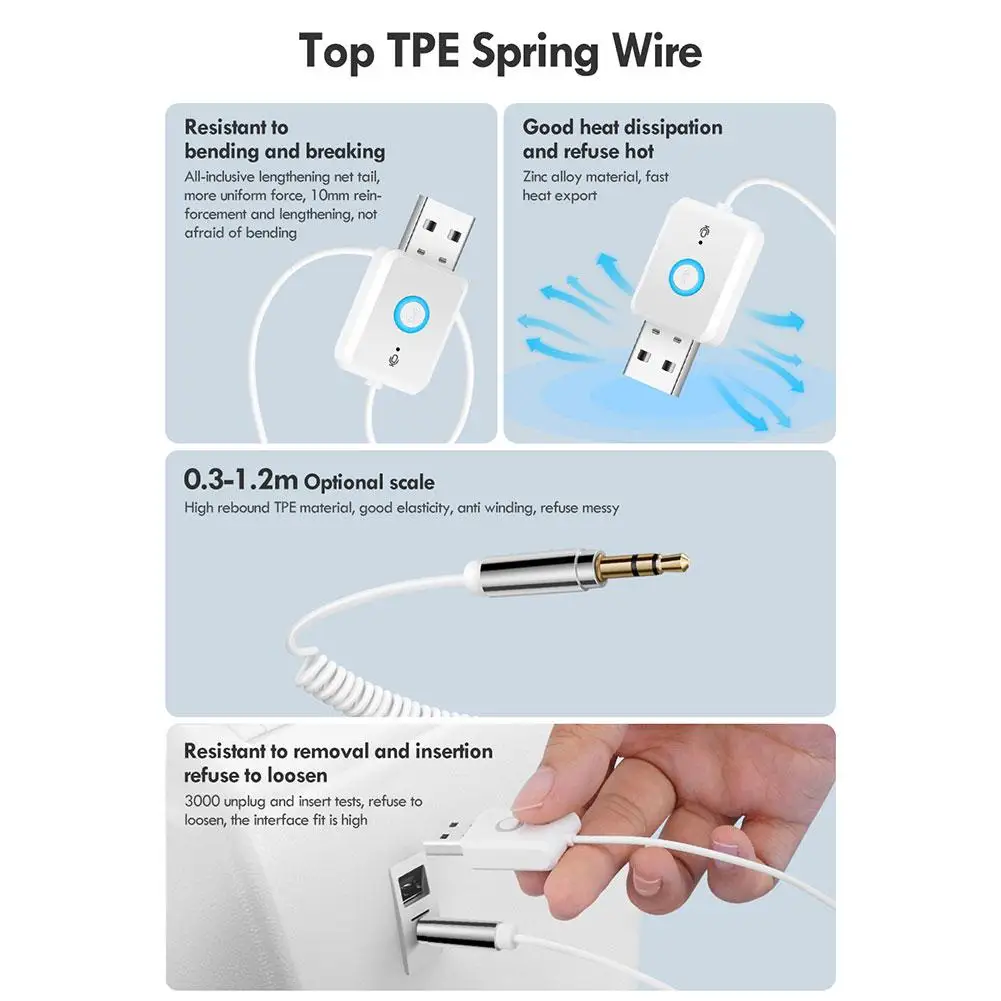 Top TPE Spring Wire

Resistant to bending and breaking
All-inclusive lengthening net tail, more uniform force, 10mm reinforcement and lengthening, not afraid of bending

Good heat dissipation and refuse hot
Zinc alloy material, fast heat export

0.3-1.2m Optional scale
High rebound TPE material, good elasticity, anti winding, refuse messy

Resistant to removal and insertion refuse to loosen
3000 unplug and insert tests, refuse to loosen, the interface fit is high