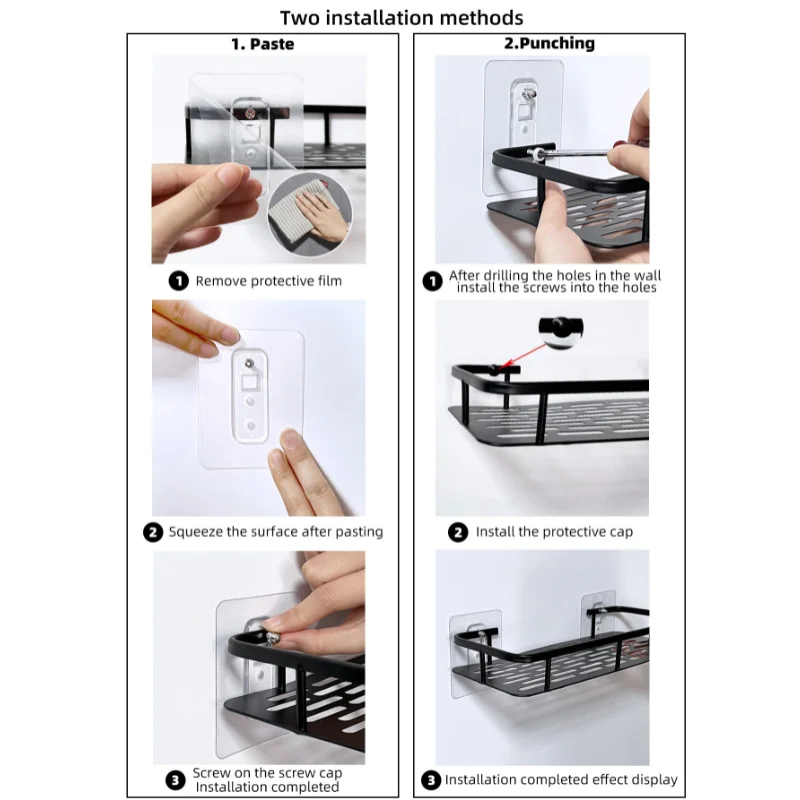 Two installation methods

1. Paste

1 Remove protective film

2 Squeeze the surface after pasting

3 Screw on the screw cap Installation completed

2.Punching

1 After drilling the holes in the wall install the screws into the holes

2 Install the protective cap

3 Installation completed effect display