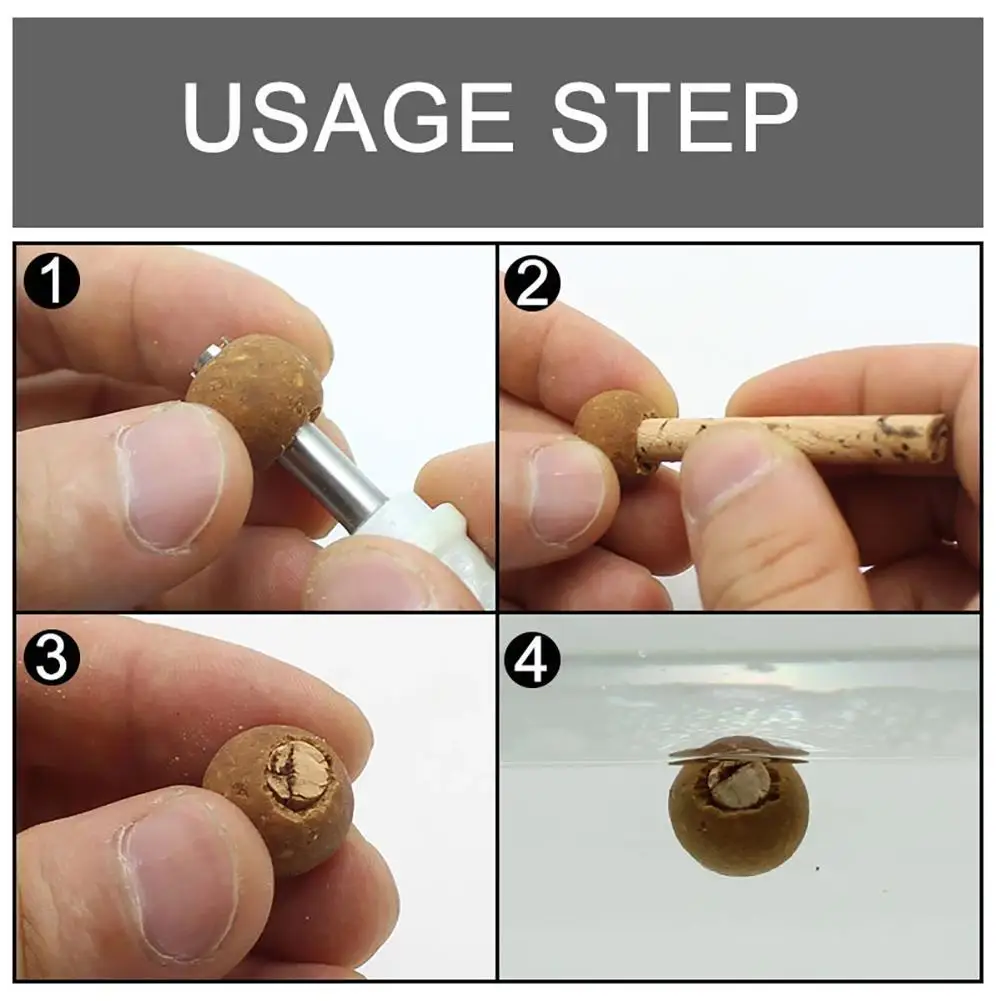 USAGE STEP

1

2

3

4