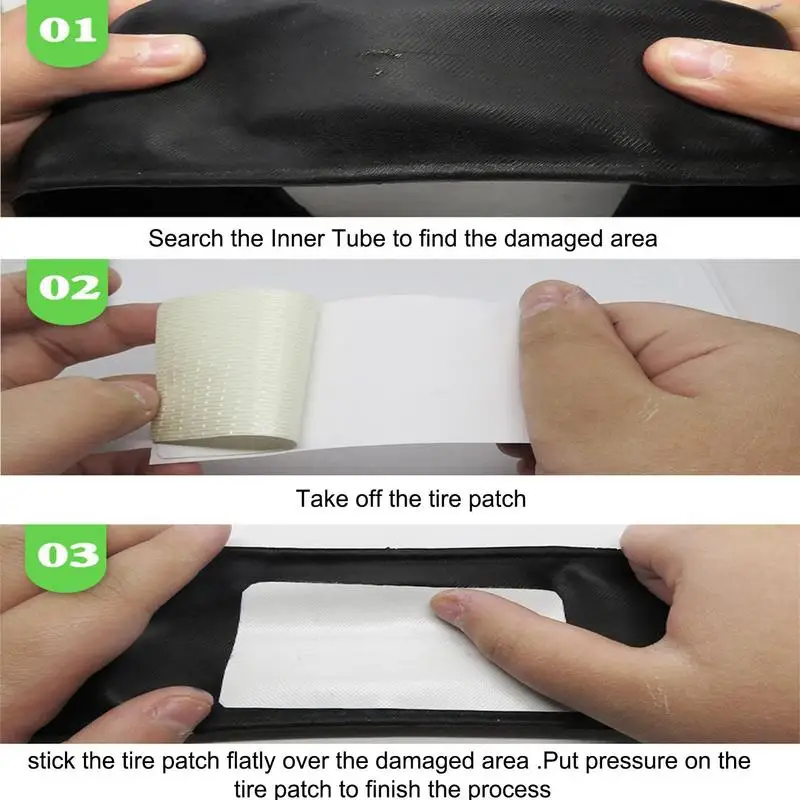 01

Search the Inner Tube to find the damaged area

02

Take off the tire patch

03

stick the tire patch flatly over the damaged area .Put pressure on the tire patch to finish the process