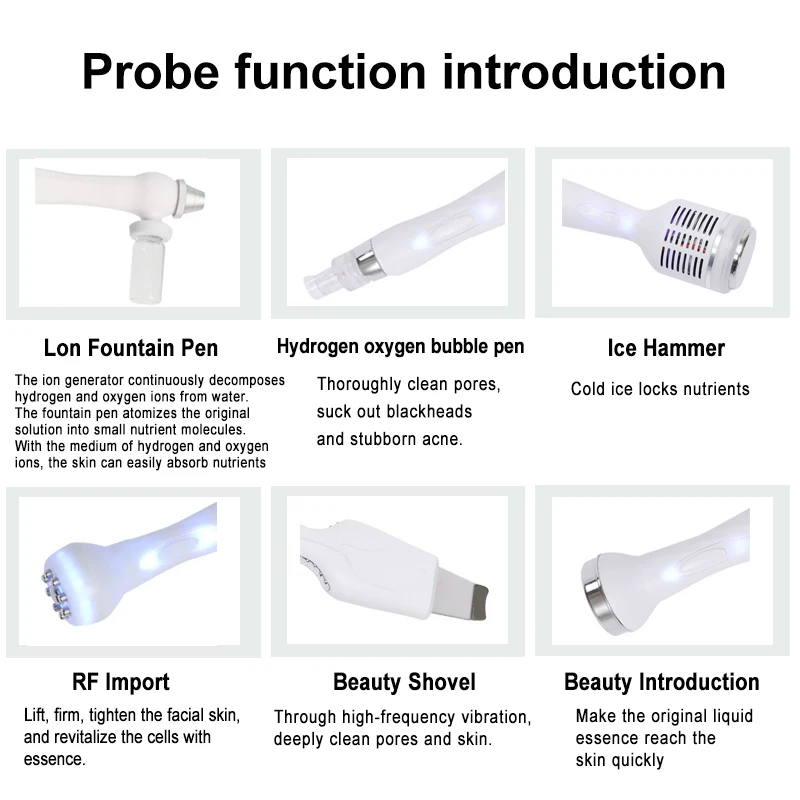 Probe function introduction

Lon Fountain Pen

The ion generator continuously decomposes hydrogen and oxygen ions from water. The fountain pen atomizes the original solution into small nutrient molecules. With the medium of hydrogen and oxygen ions, the skin can easily absorb nutrients

Hydrogen oxygen bubble pen

Thoroughly clean pores, suck out blackheads and stubborn acne.

Ice Hammer

Cold ice locks nutrients

RF Import

Lift, firm, tighten the facial skin, and revitalize the cells with essence.

Beauty Shovel

Through high-frequency vibration, deeply clean pores and skin.

Beauty Introduction

Make the original liquid essence reach the skin quickly