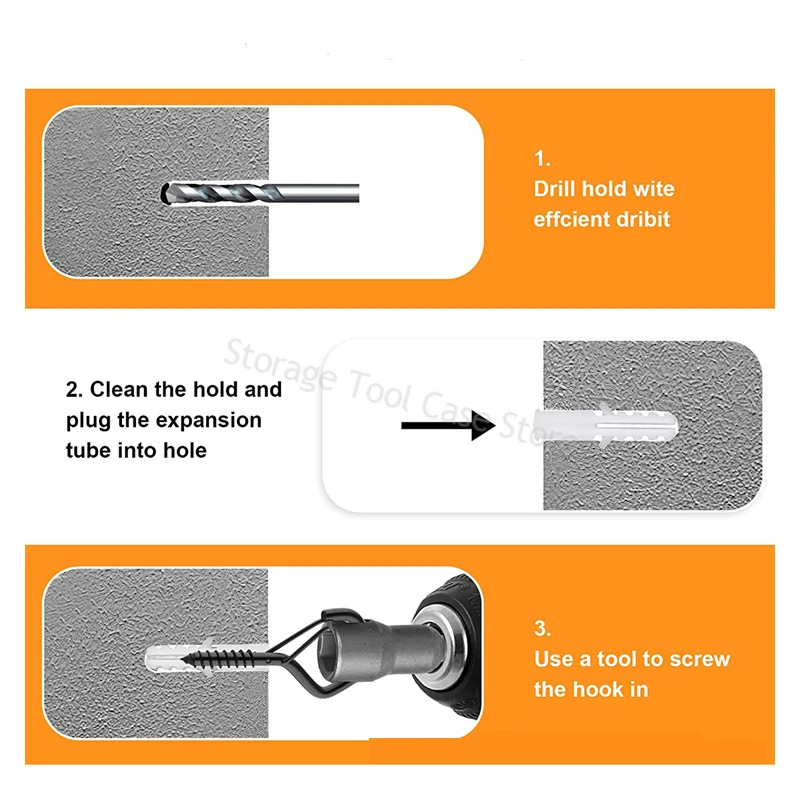 1.
Drill hold wite effcient dribit

Storage Tool Case Store

2. Clean the hold and plug the expansion tube into hole

3.
Use a tool to screw the hook in