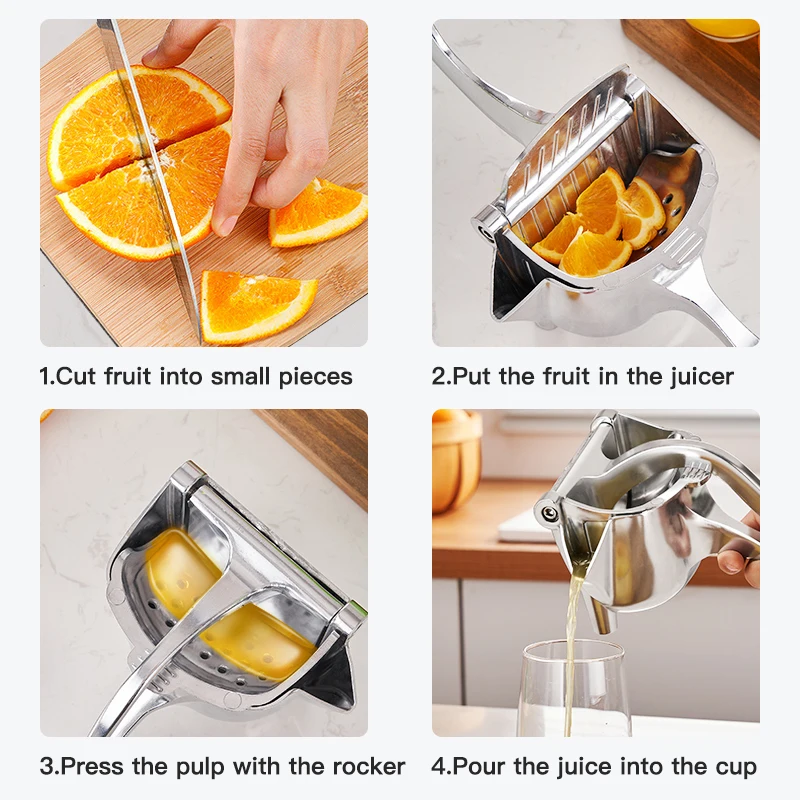 1.Cut fruit into small pieces

2.Put the fruit in the juicer

3.Press the pulp with the rocker

4.Pour the juice into the cup