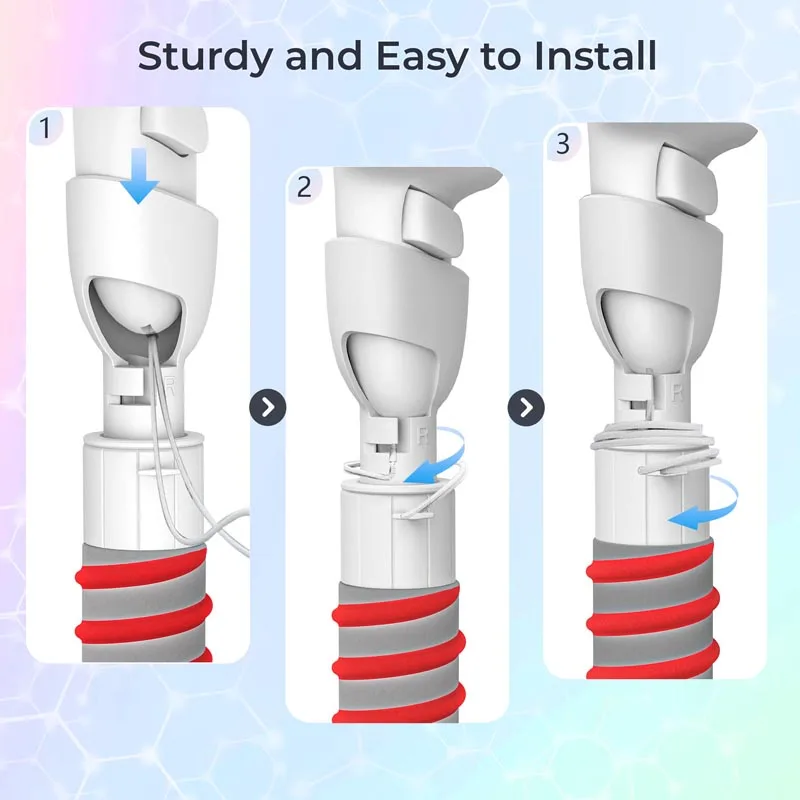 Sturdy and Easy to Install

1

R

2

R

3

R