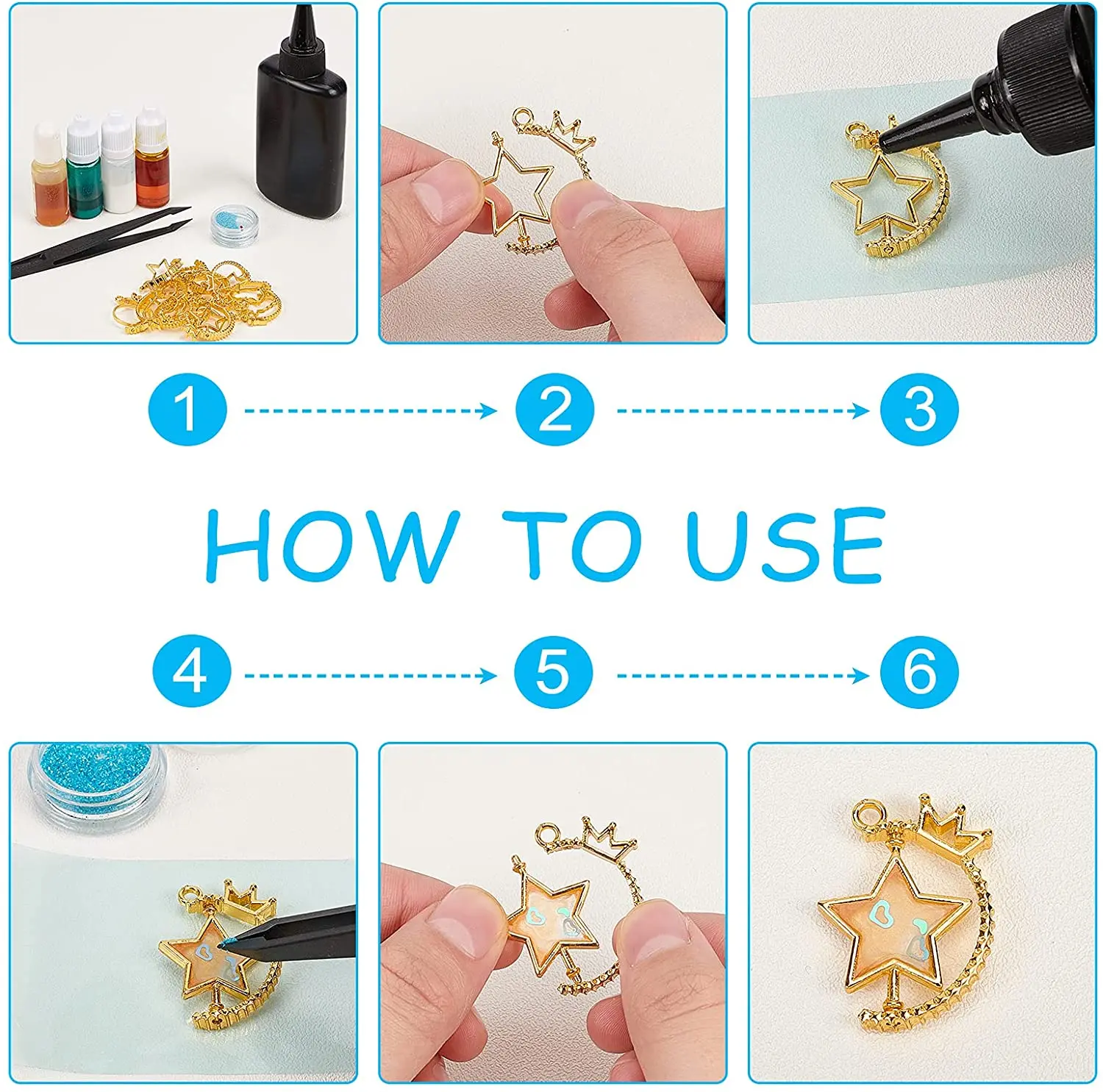 1
2
3

HOW TO USE

4
5
6