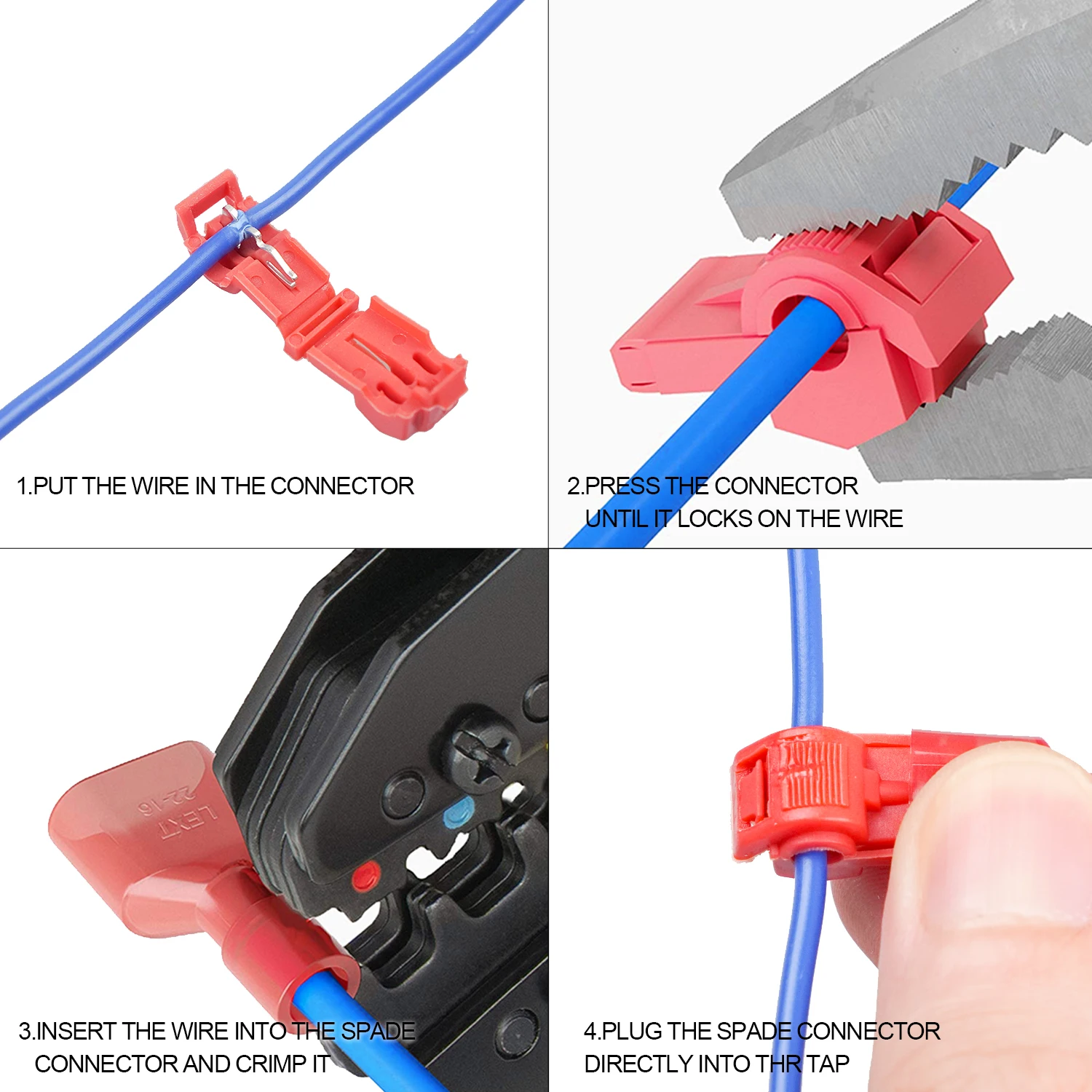 1.PUT THE WIRE IN THE CONNECTOR

2.PRESS THE CONNECTOR UNTIL IT LOCKS ON THE WIRE

LEXT 22-16

3.INSERT THE WIRE INTO THE SPADE CONNECTOR AND CRIMP IT

4.PLUG THE SPADE CONNECTOR DIRECTLY INTO THR TAP