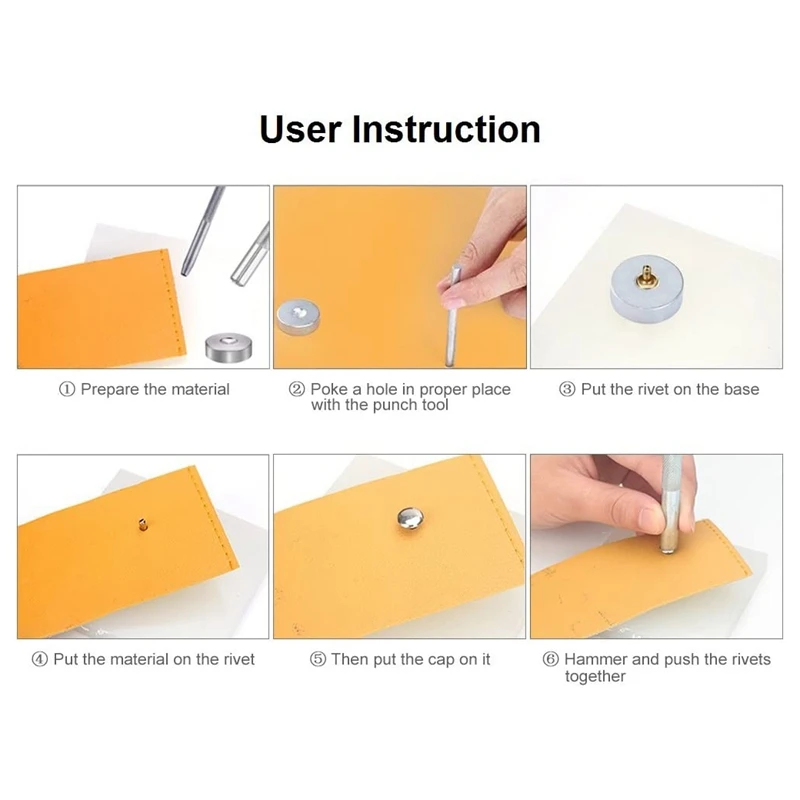 User Instruction

① Prepare the material

② Poke a hole in proper place with the punch tool

③ Put the rivet on the base

④ Put the material on the rivet

⑤ Then put the cap on it

⑥ Hammer and push the rivets together