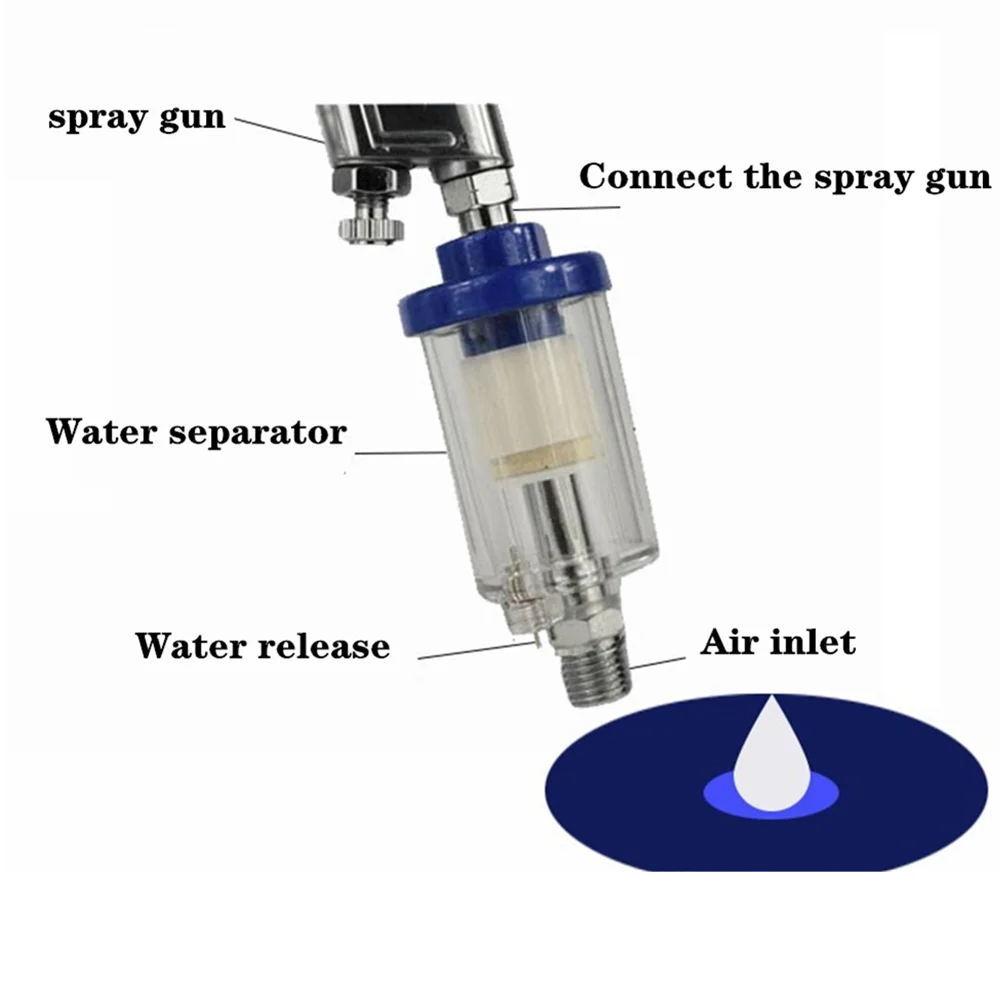 spray gun

Connect the spray gun

Water separator

Water release

Air inlet