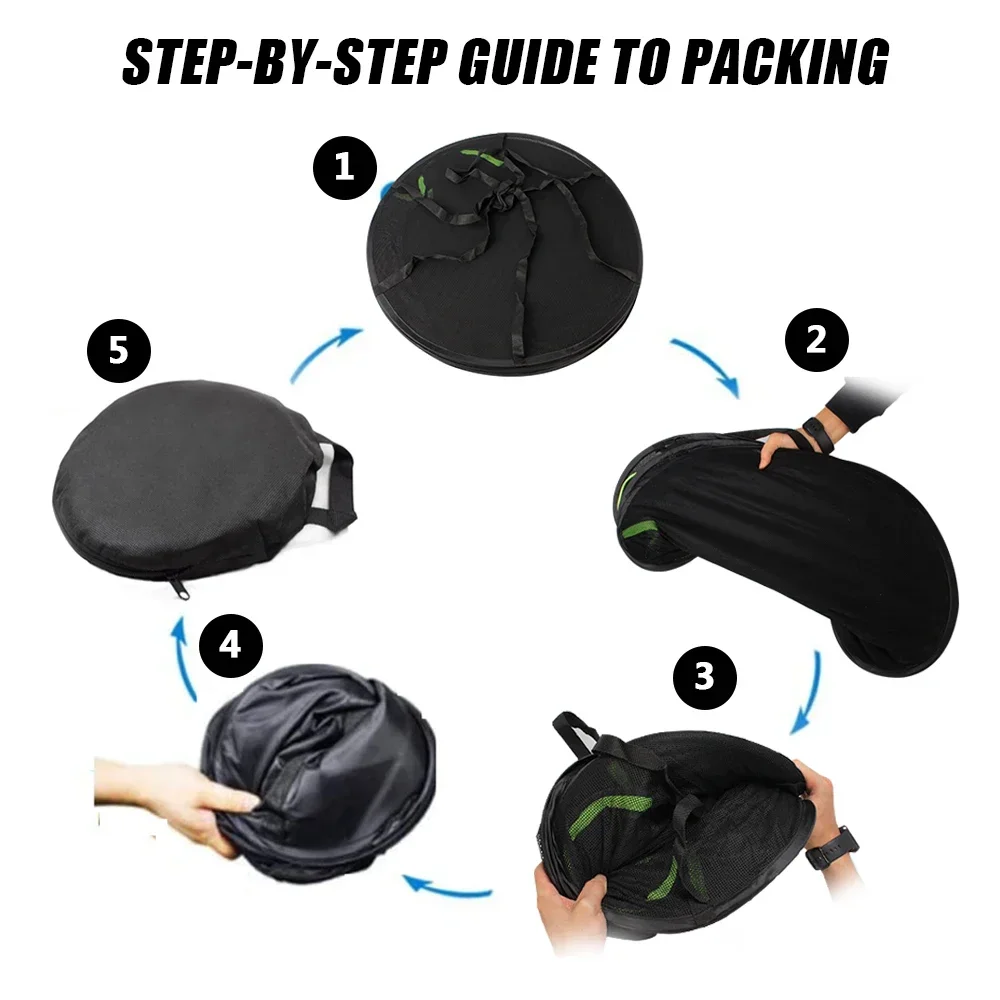 STEP-BY-STEP GUIDE TO PACKING

1

2

3

4

5