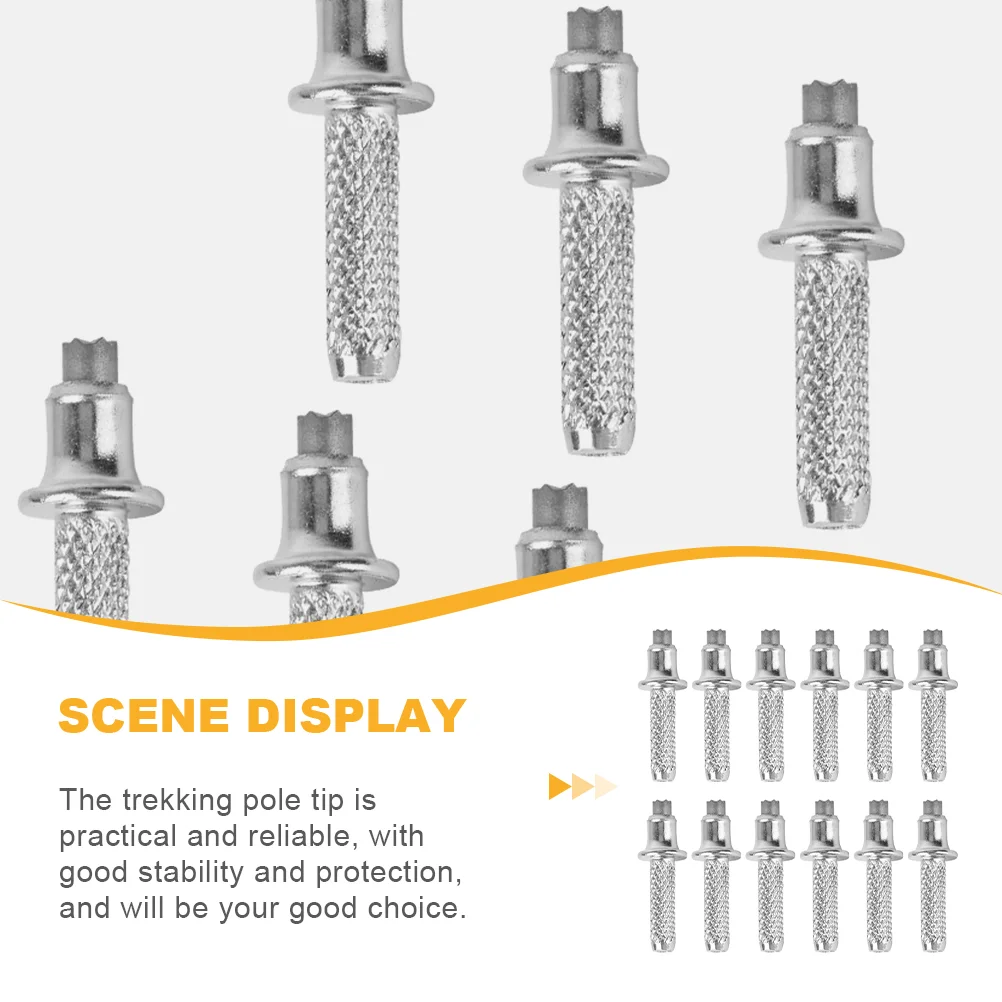 SCENE DISPLAY

The trekking pole tip is practical and reliable, with good stability and protection, and will be your good choice.