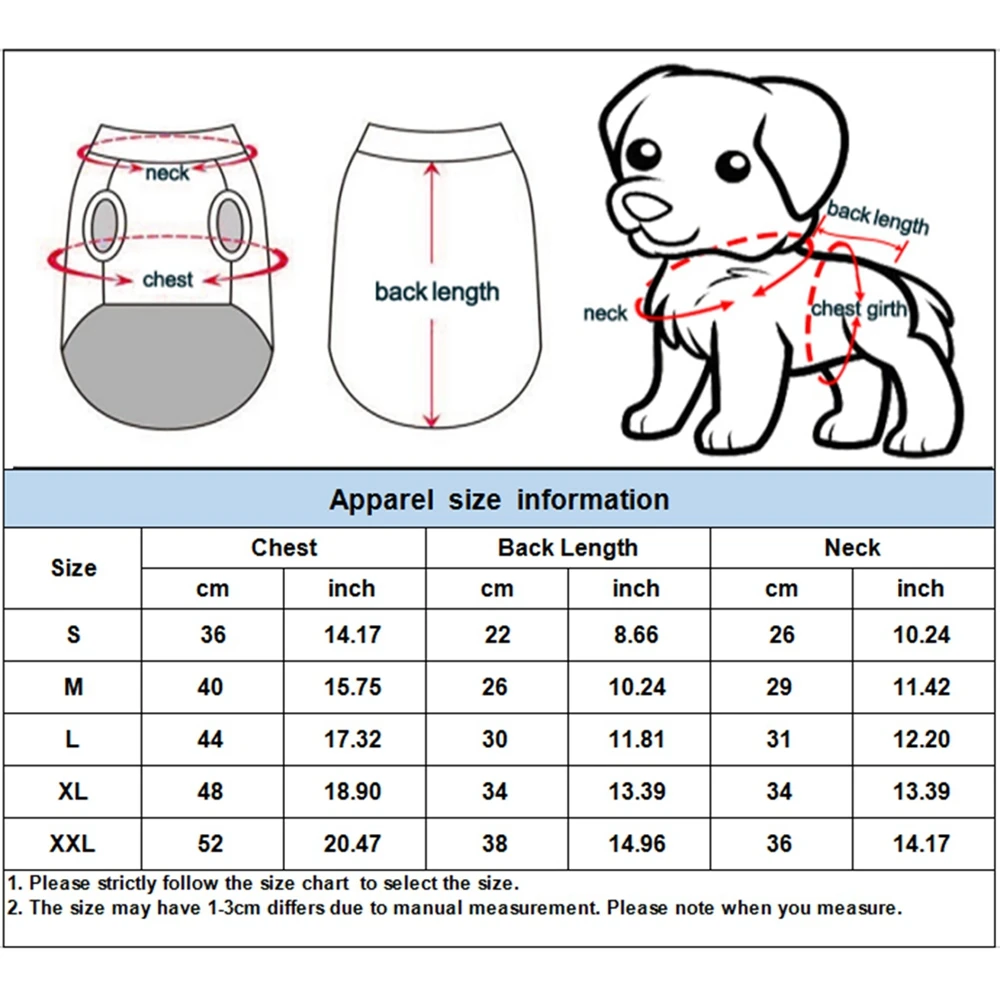 neck
chest
back length
back length
neck
chest girth

Apparel size information

| Size | Chest cm | Chest inch | Back Length cm | Back Length inch | Neck cm | Neck inch |
|---|---|---|---|---|---|---|
| S | 36 | 14.17 | 22 | 8.66 | 26 | 10.24 |
| M | 40 | 15.75 | 26 | 10.24 | 29 | 11.42 |
| L | 44 | 17.32 | 30 | 11.81 | 31 | 12.20 |
| XL | 48 | 18.90 | 34 | 13.39 | 34 | 13.39 |
| XXL | 52 | 20.47 | 38 | 14.96 | 36 | 14.17 |

1. Please strictly follow the size chart to select the size.
2. The size may have 1-3cm differs due to manual measurement. Please note when you measure.