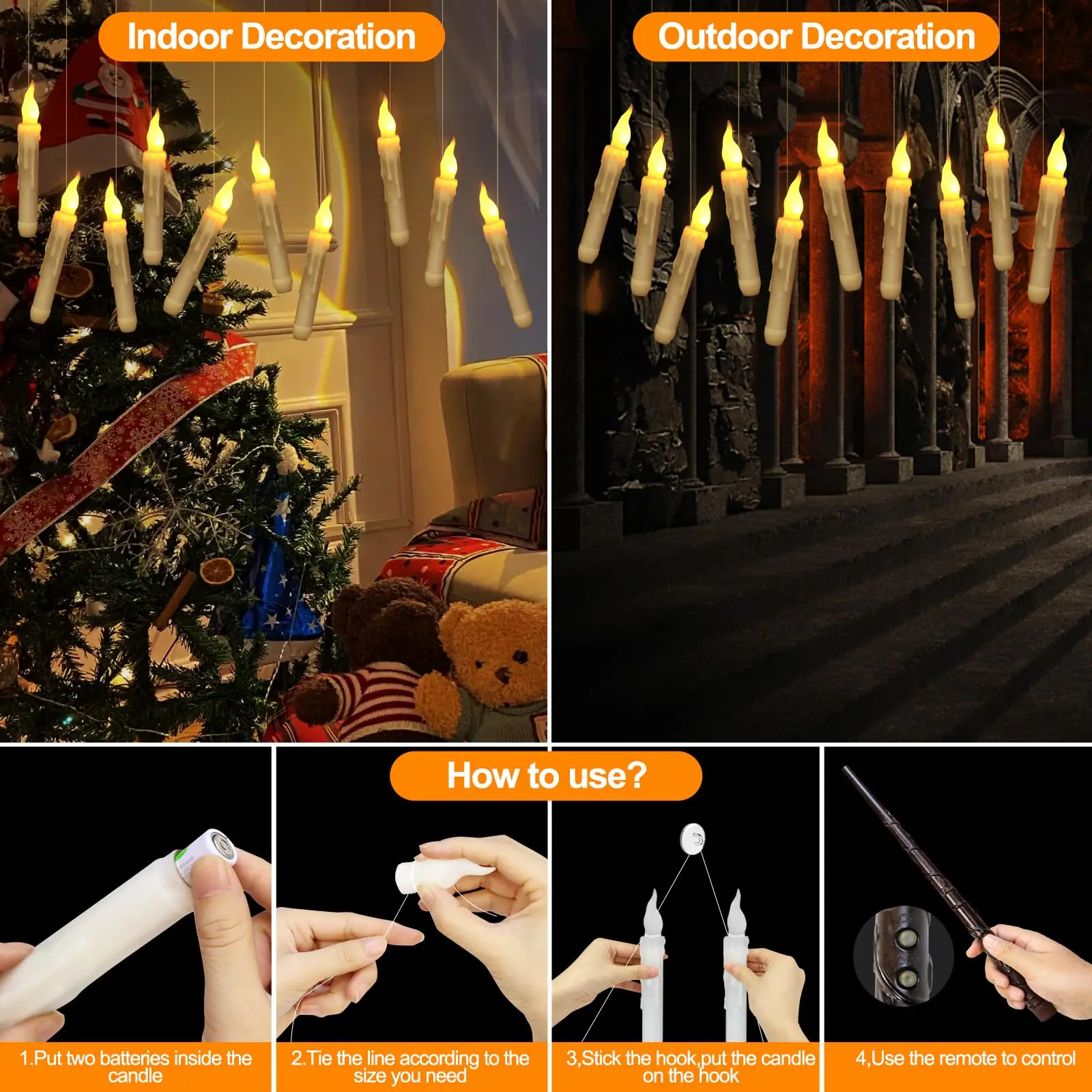 Indoor Decoration

Outdoor Decoration

How to use?

1.Put two batteries inside the candle

2.Tie the line according to the size you need

3,Stick the hook,put the candle on the hook

4,Use the remote to control