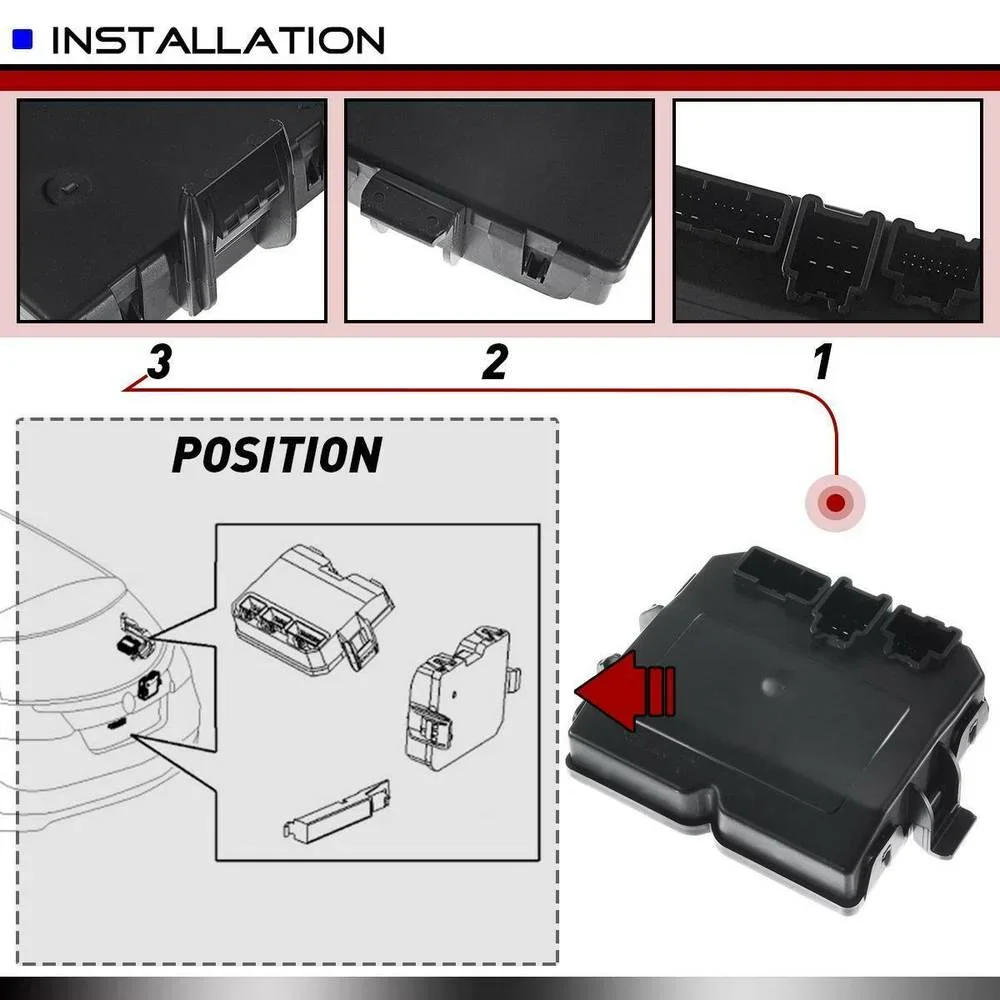 INSTALLATION

3

2

1

POSITION