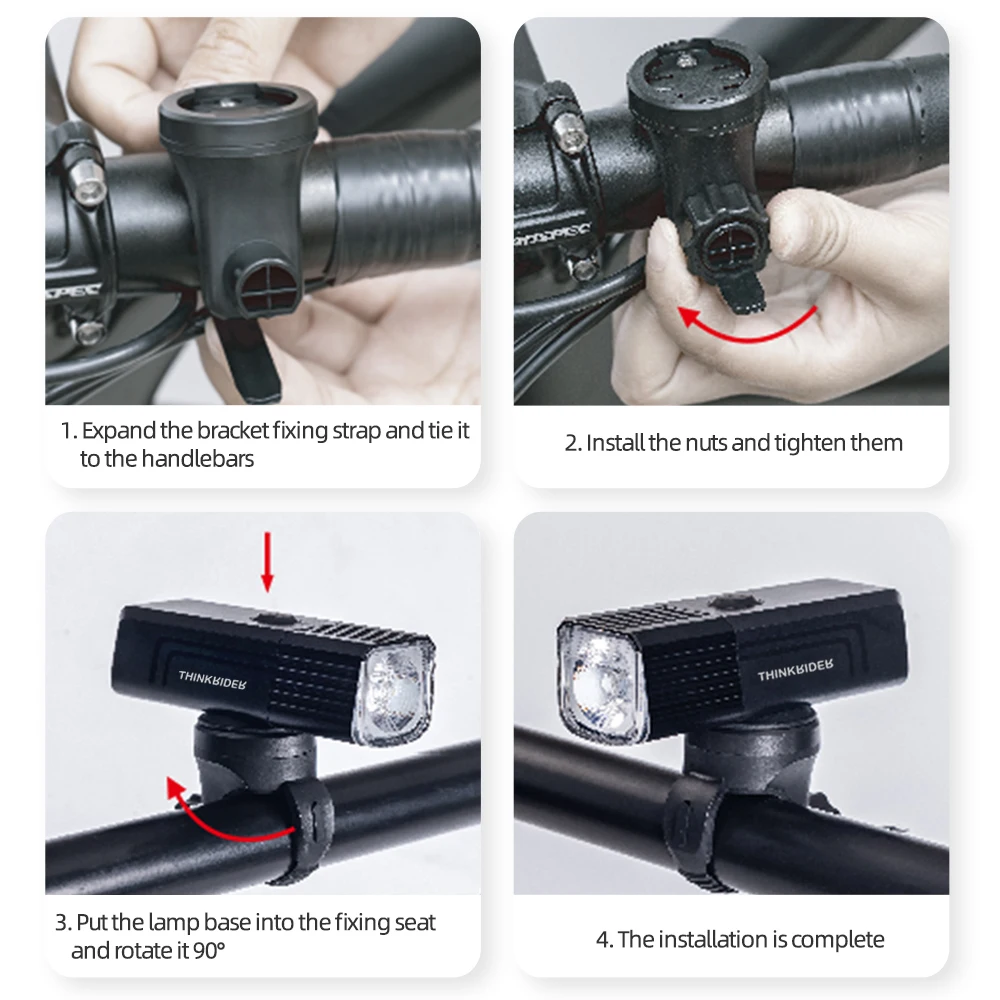 1. Expand the bracket fixing strap and tie it to the handlebars

2. Install the nuts and tighten them

THINKRIDER

3. Put the lamp base into the fixing seat and rotate it 90°

THINKRIDER

4. The installation is complete