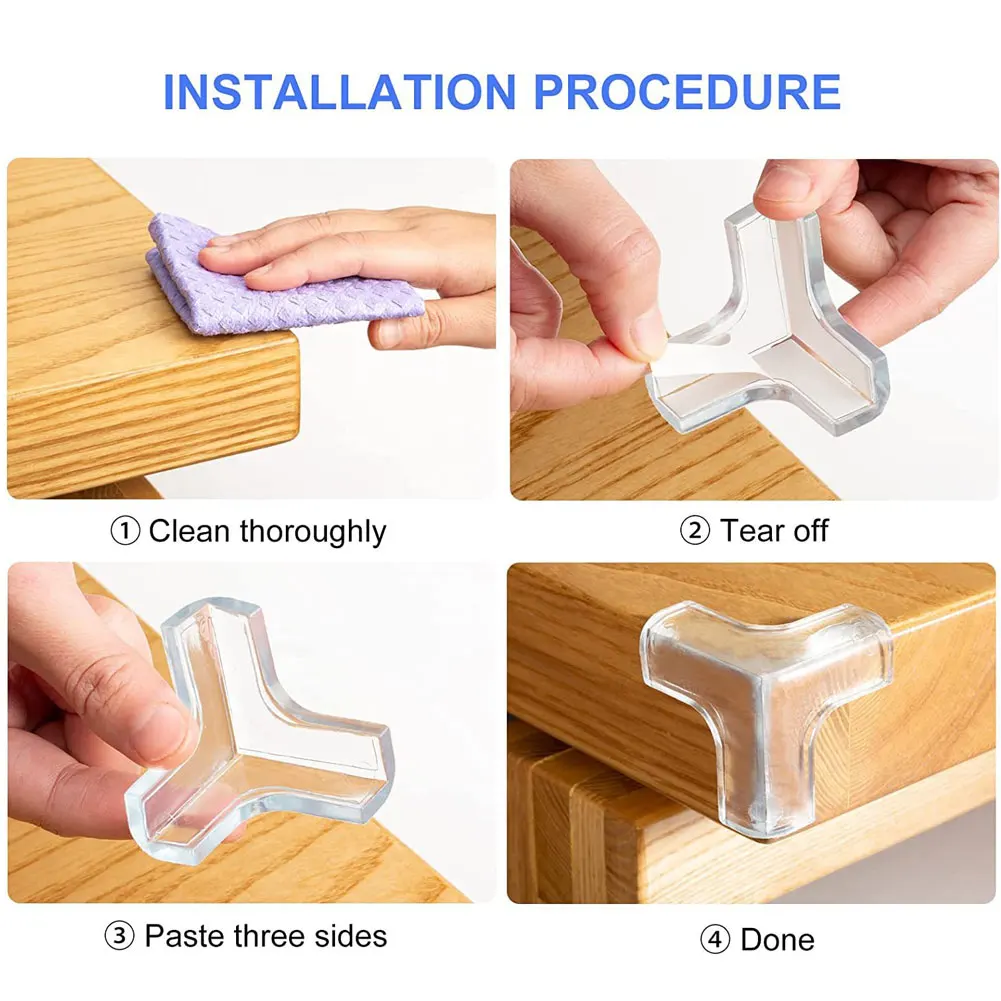 INSTALLATION PROCEDURE

① Clean thoroughly

② Tear off

③ Paste three sides

④ Done