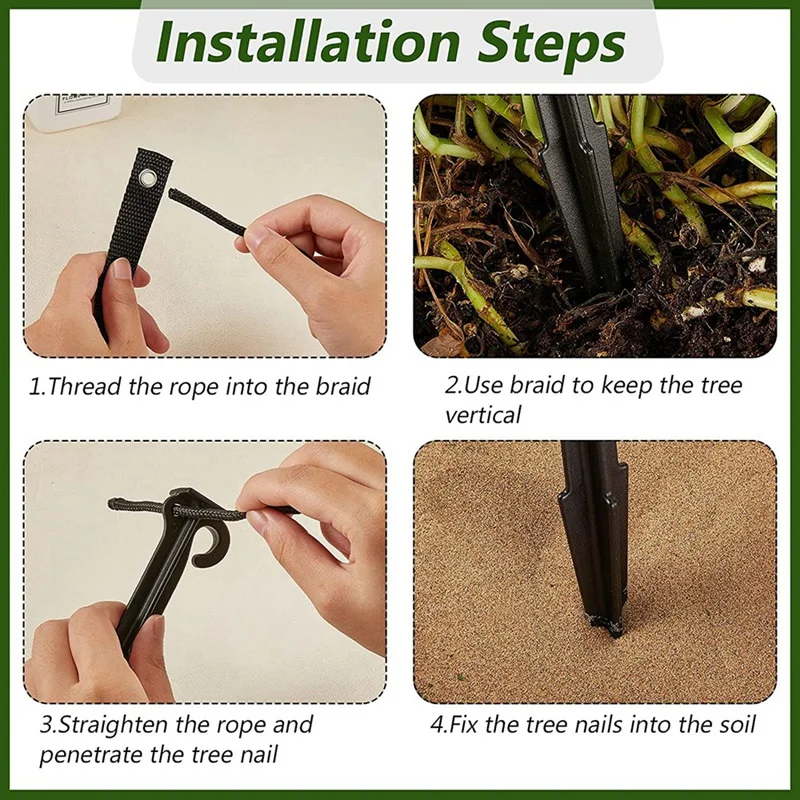 Installation Steps

1.Thread the rope into the braid

2.Use braid to keep the tree vertical

3.Straighten the rope and penetrate the tree nail

4.Fix the tree nails into the soil