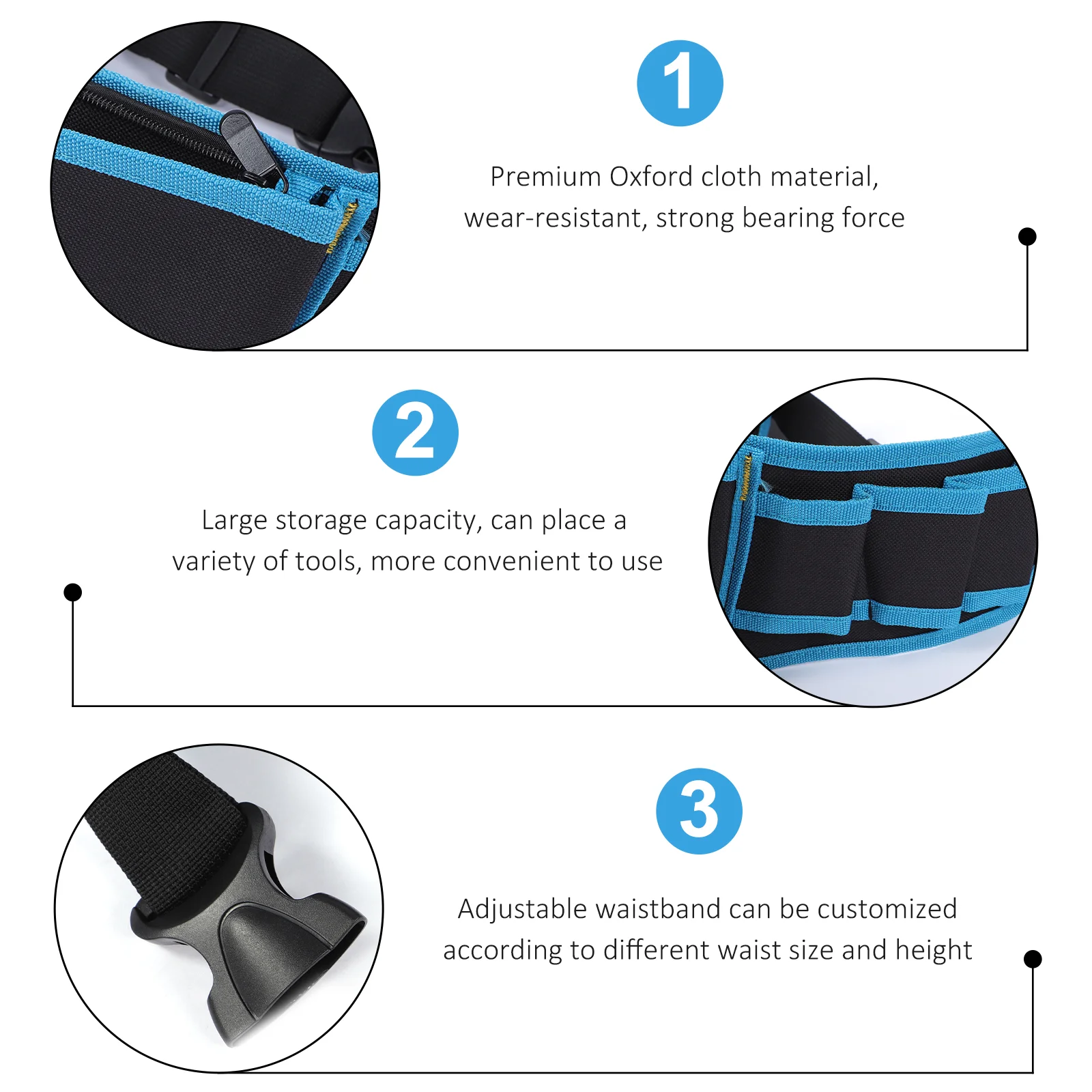 1

Premium Oxford cloth material, wear-resistant, strong bearing force

2

Large storage capacity, can place a variety of tools, more convenient to use

3

Adjustable waistband can be customized according to different waist size and height