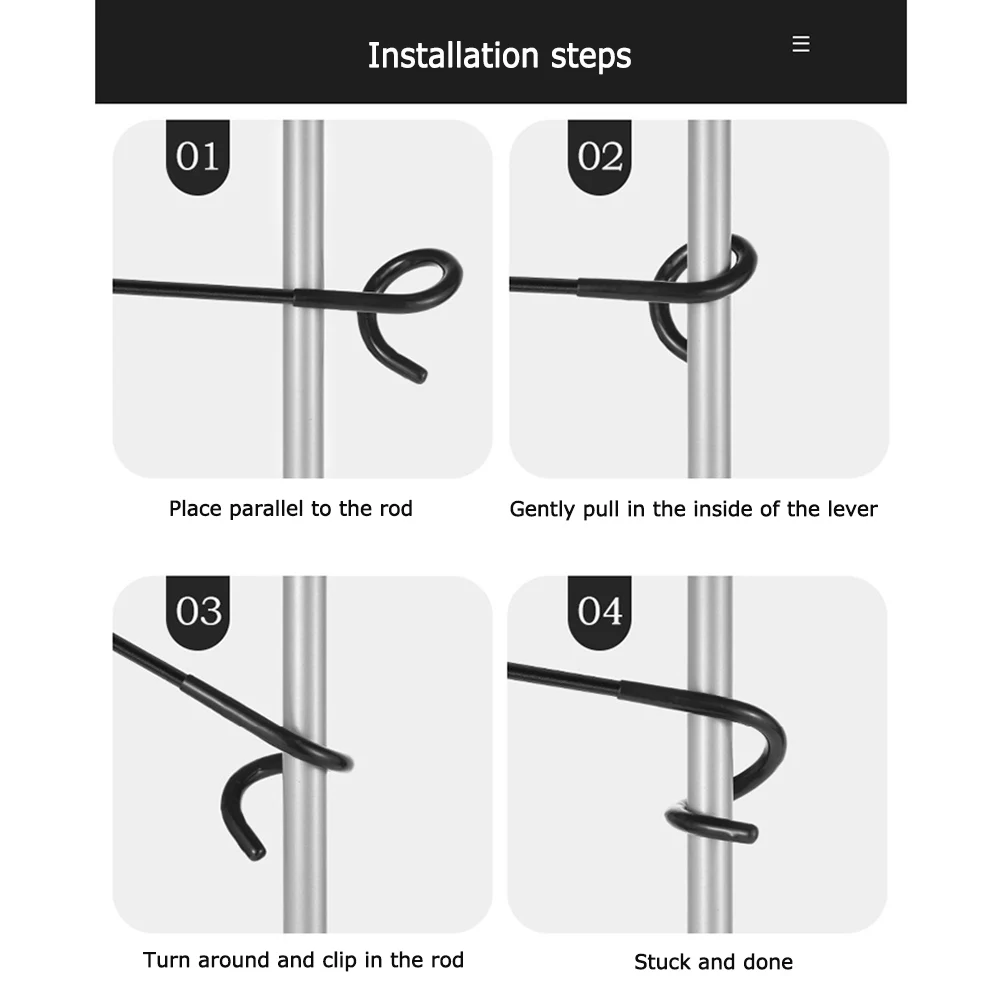 Installation steps

01

Place parallel to the rod

02

Gently pull in the inside of the lever

03

Turn around and clip in the rod

04

Stuck and done