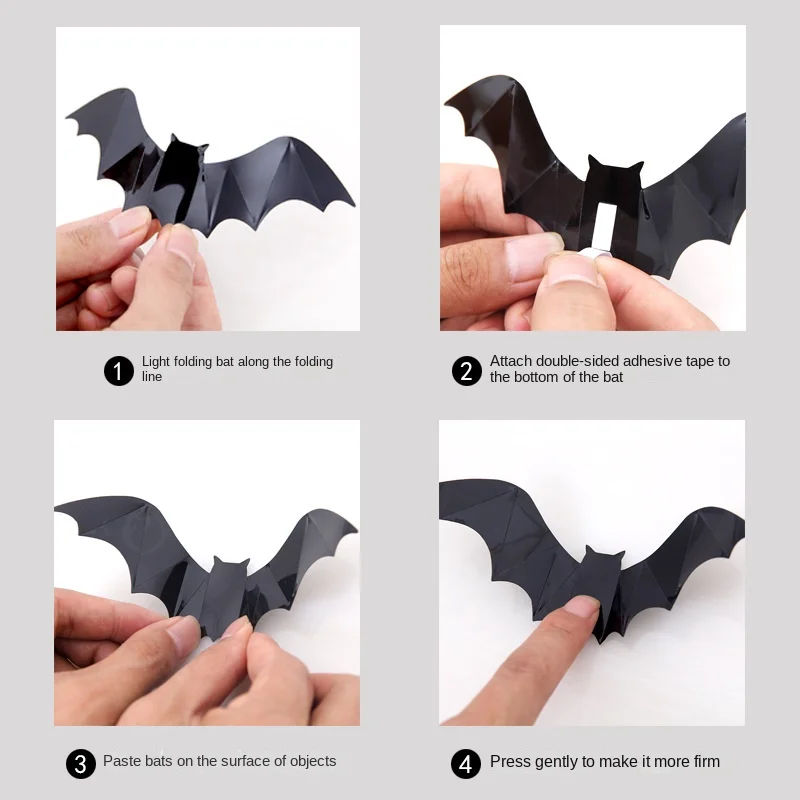 1 Light folding bat along the folding line

2 Attach double-sided adhesive tape to the bottom of the bat

3 Paste bats on the surface of objects

4 Press gently to make it more firm