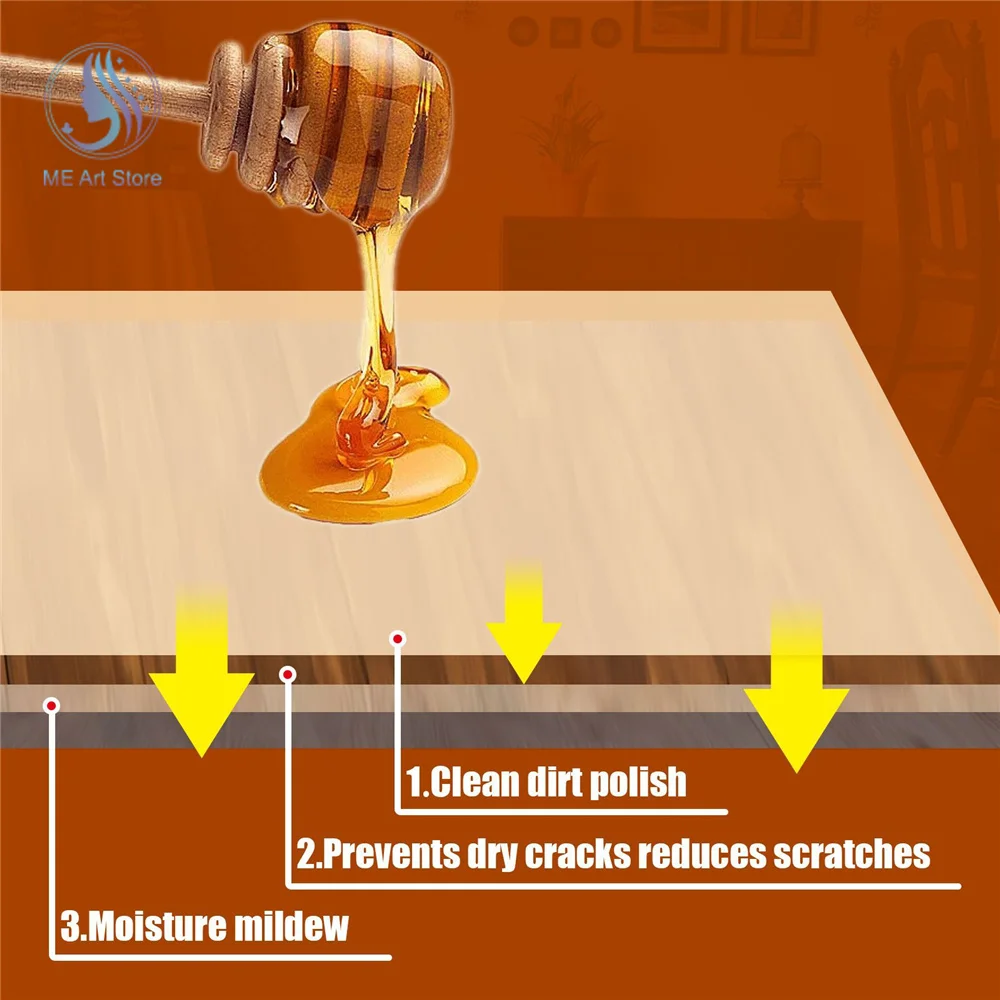 ME Art Store

1.Clean dirt polish

2.Prevents dry cracks reduces scratches

3.Moisture mildew