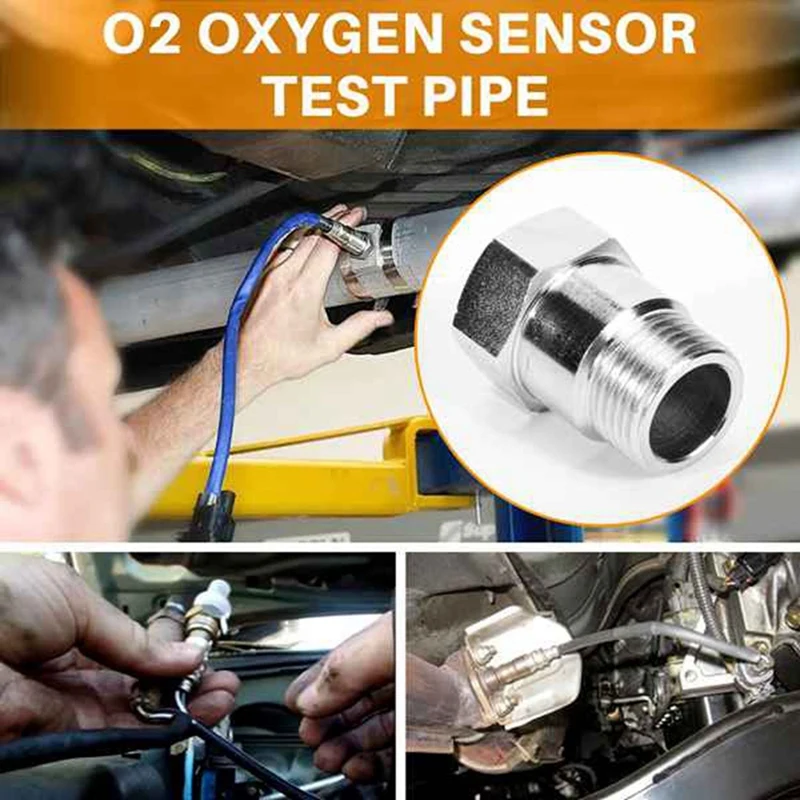 O2 OXYGEN SENSOR TEST PIPE