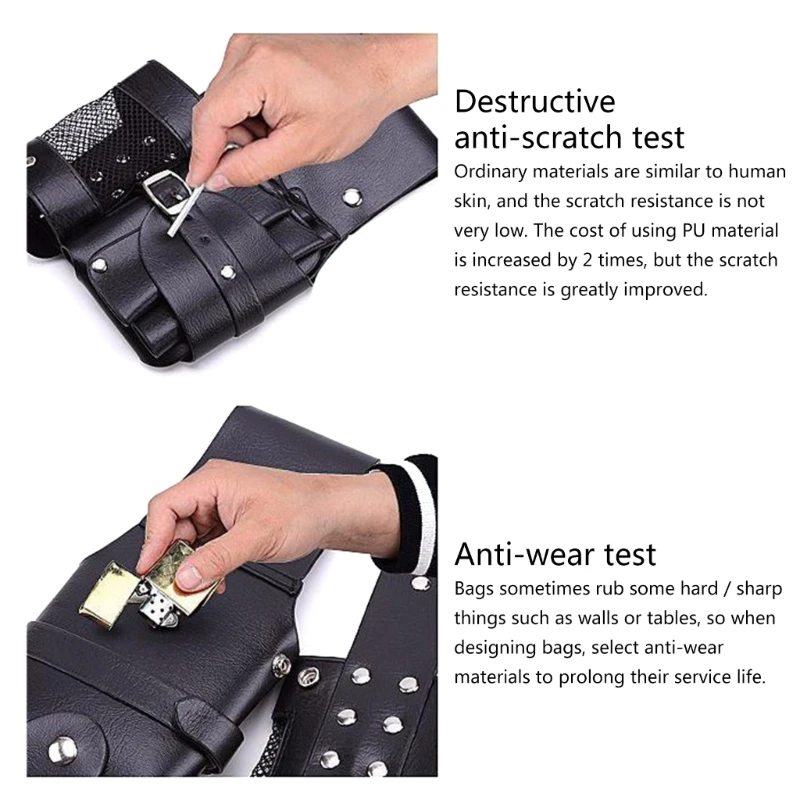 Destructive anti-scratch test

Ordinary materials are similar to human skin, and the scratch resistance is not very low. The cost of using PU material is increased by 2 times, but the scratch resistance is greatly improved.

Anti-wear test

Bags sometimes rub some hard / sharp things such as walls or tables, so when designing bags, select anti-wear materials to prolong their service life.