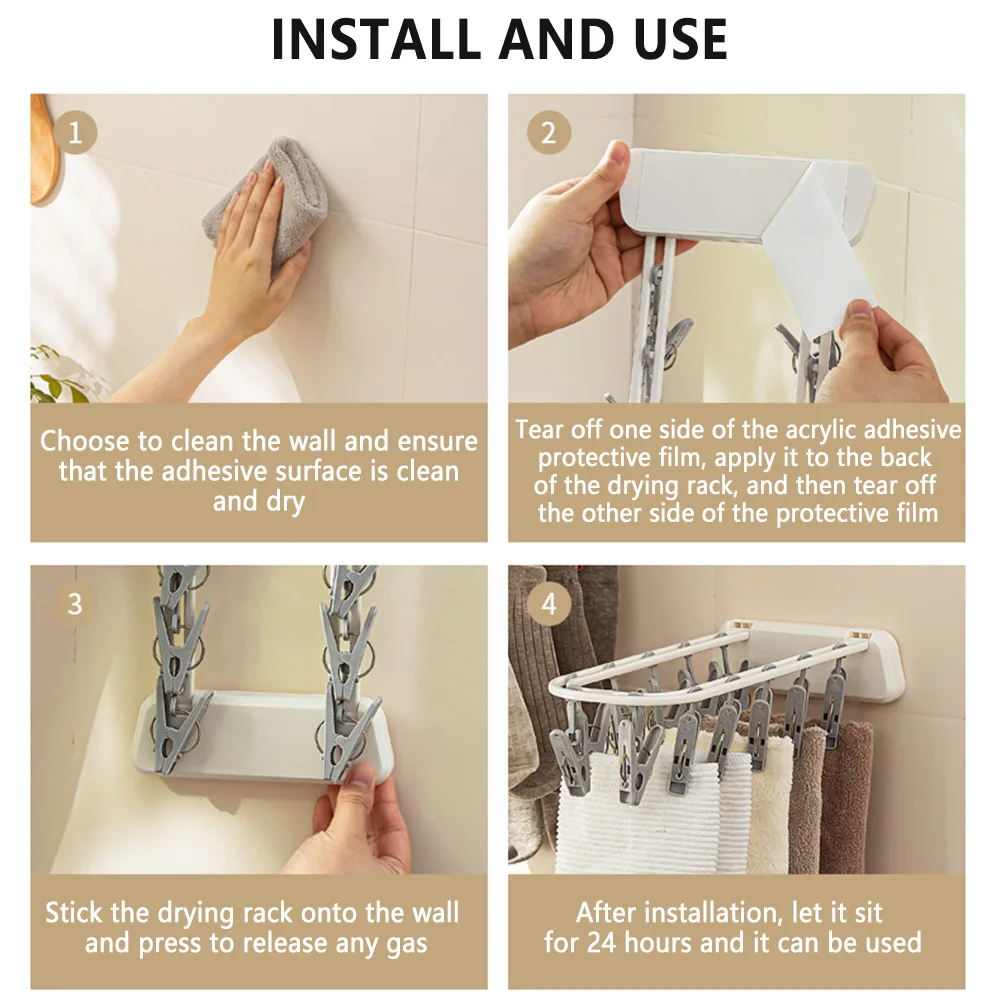 INSTALL AND USE

1

Choose to clean the wall and ensure that the adhesive surface is clean and dry

2

Tear off one side of the acrylic adhesive protective film, apply it to the back of the drying rack, and then tear off the other side of the protective film

3

Stick the drying rack onto the wall and press to release any gas

4

After installation, let it sit for 24 hours and it can be used