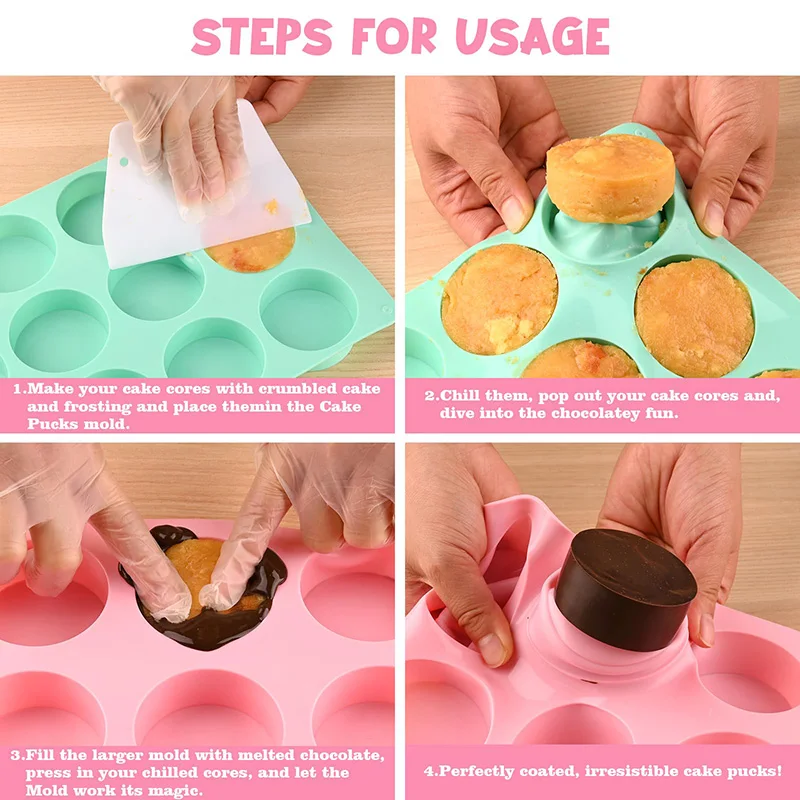 STEPS FOR USAGE

1.Make your cake cores with crumbled cake and frosting and place themin the Cake Pucks mold.

2.Chill them, pop out your cake cores and, dive into the chocolatey fun.

3.Fill the larger mold with melted chocolate, press in your chilled cores, and let the Mold work its magic.

4.Perfectly coated, irresistible cake pucks!