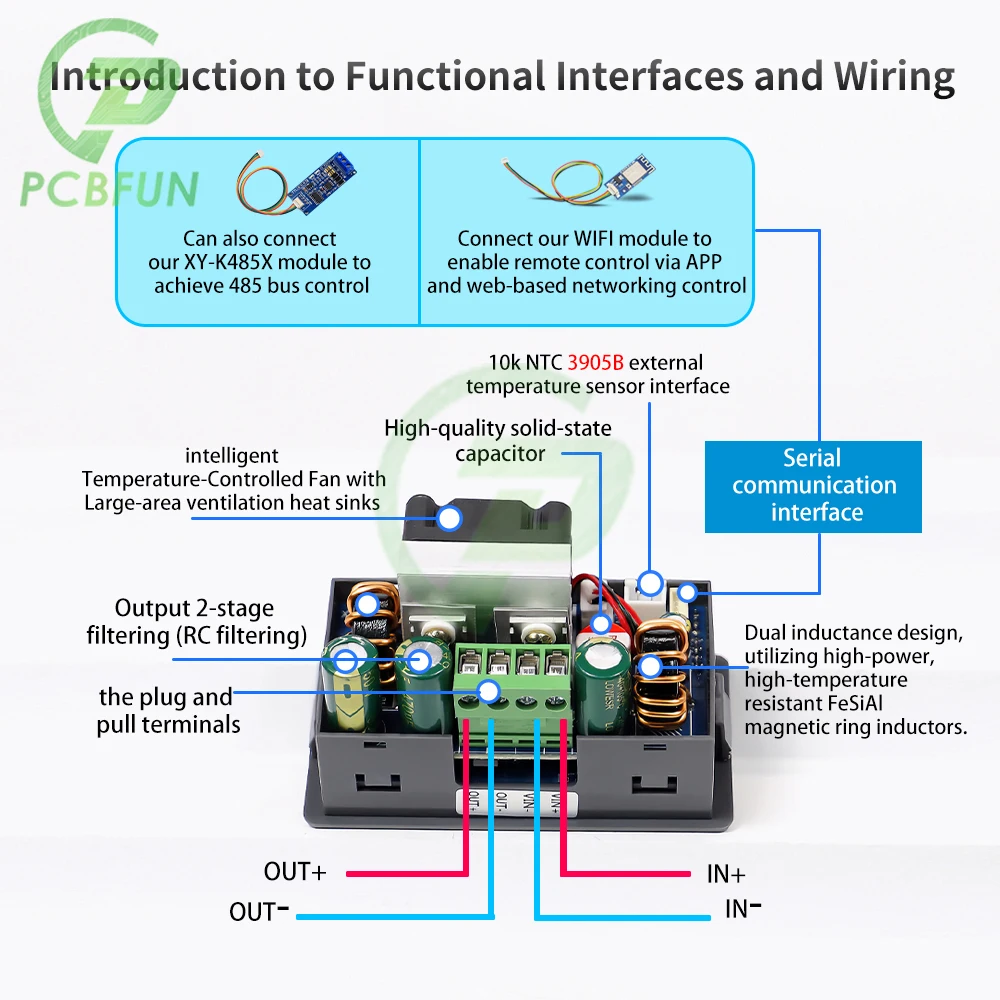 Introduction to Functional Interfaces and Wiring

PCBFUN

Can also connect our XY-K485X module to achieve 485 bus control

Connect our WIFI module to enable remote control via APP and web-based networking control

10k NTC 3905B external temperature sensor interface

High-quality solid-state capacitor

intelligent Temperature-Controlled Fan with Large-area ventilation heat sinks

Serial communication interface

Output 2-stage filtering (RC filtering)

the plug and pull terminals

Dual inductance design, utilizing high-power, high-temperature resistant FeSiAl magnetic ring inductors.

OUT+ OUT- VIN- VIN+

OUT+

OUT-

IN+

IN-